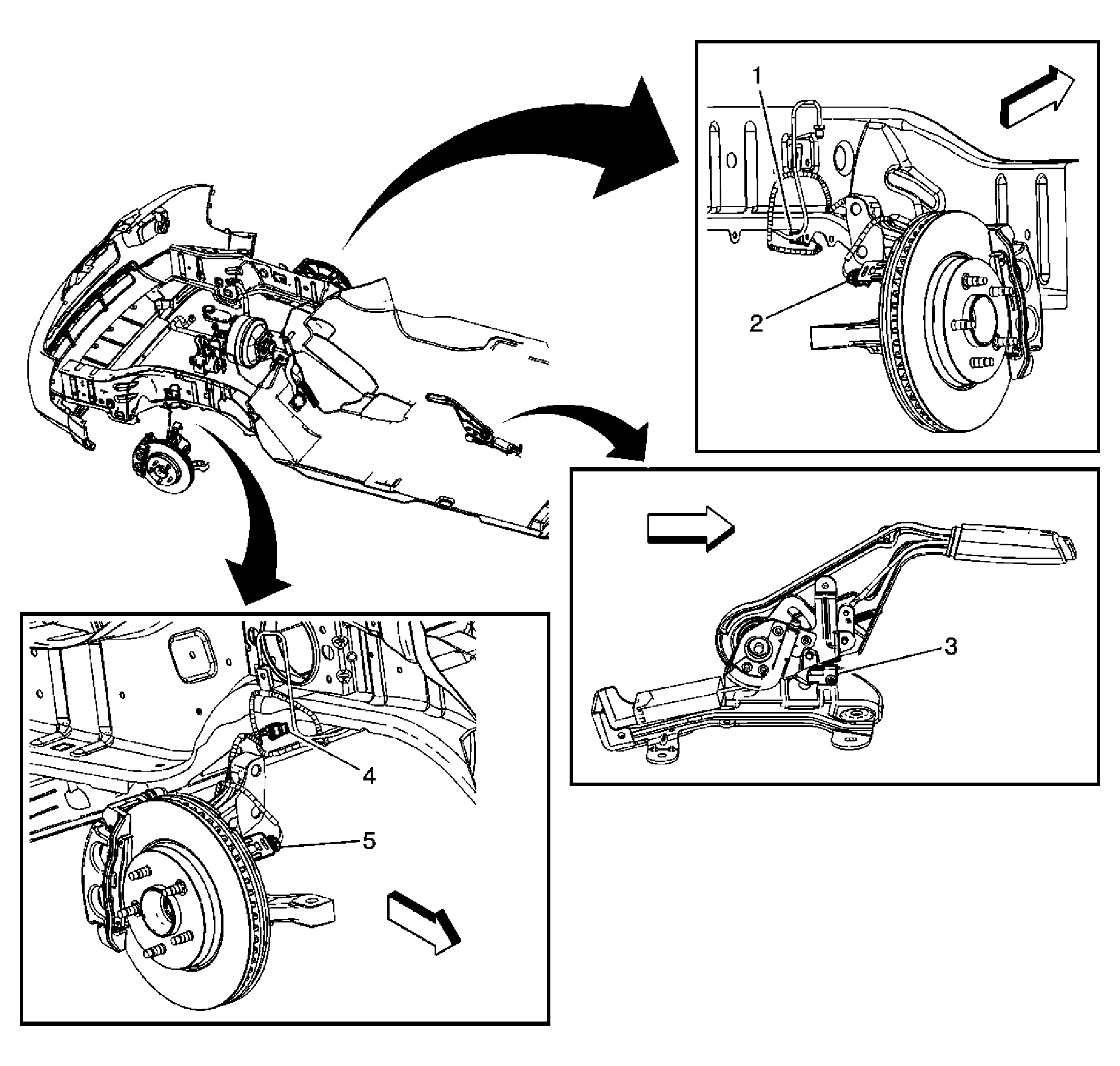 1
2
3
4
5