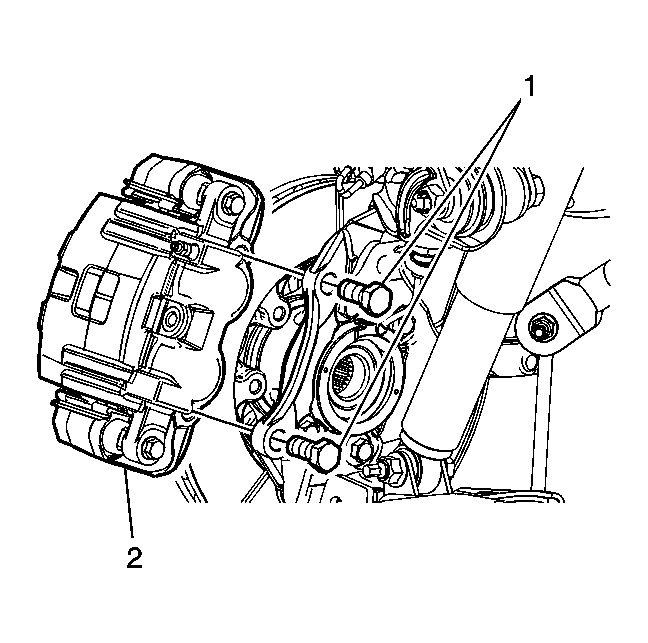 1
2