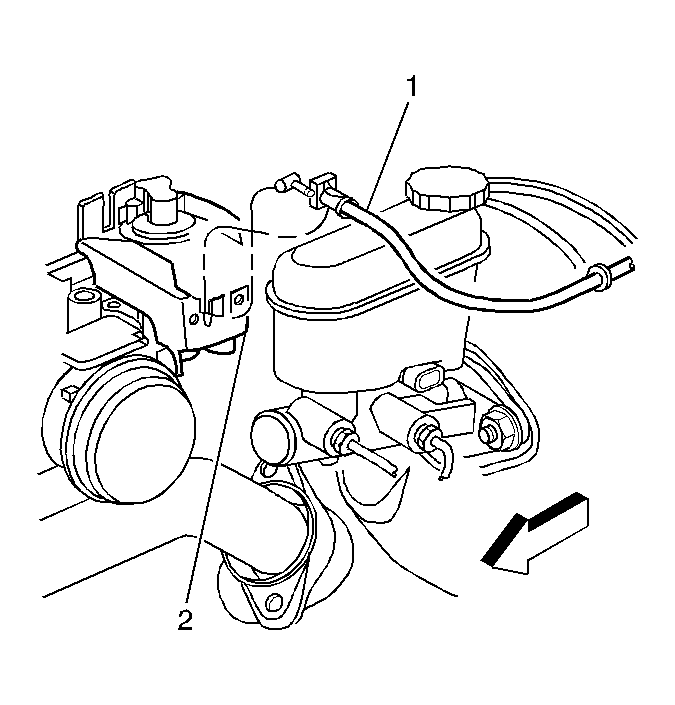 1

2