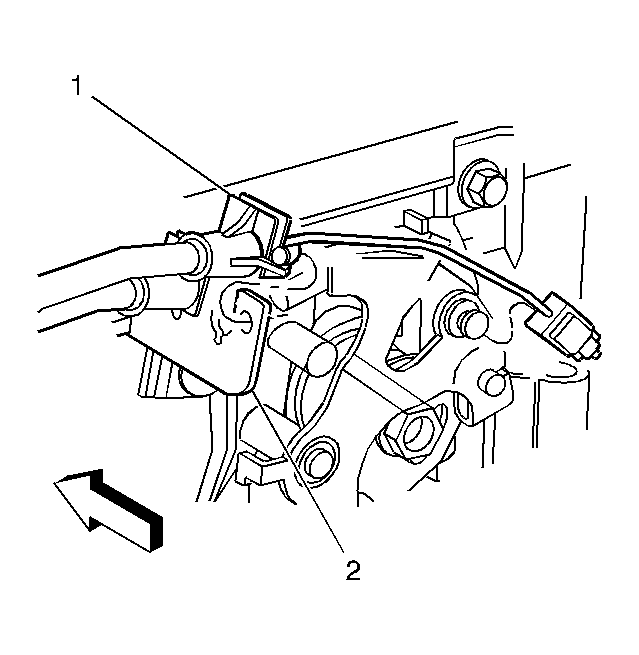 1
2