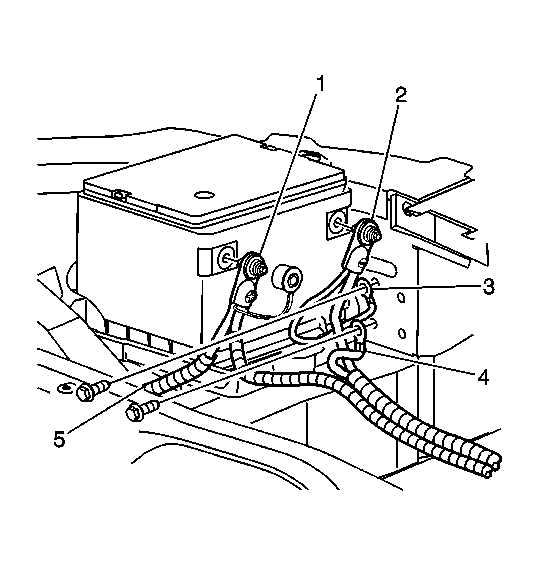 1
2
3
4
5