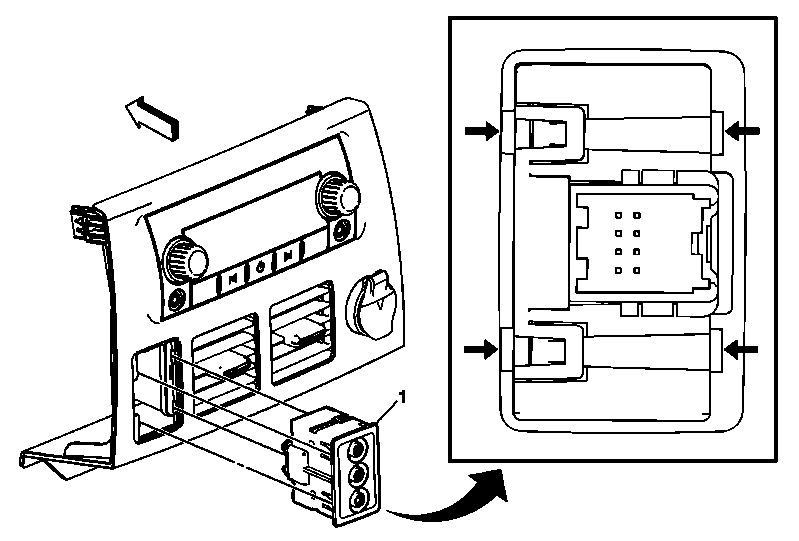 1