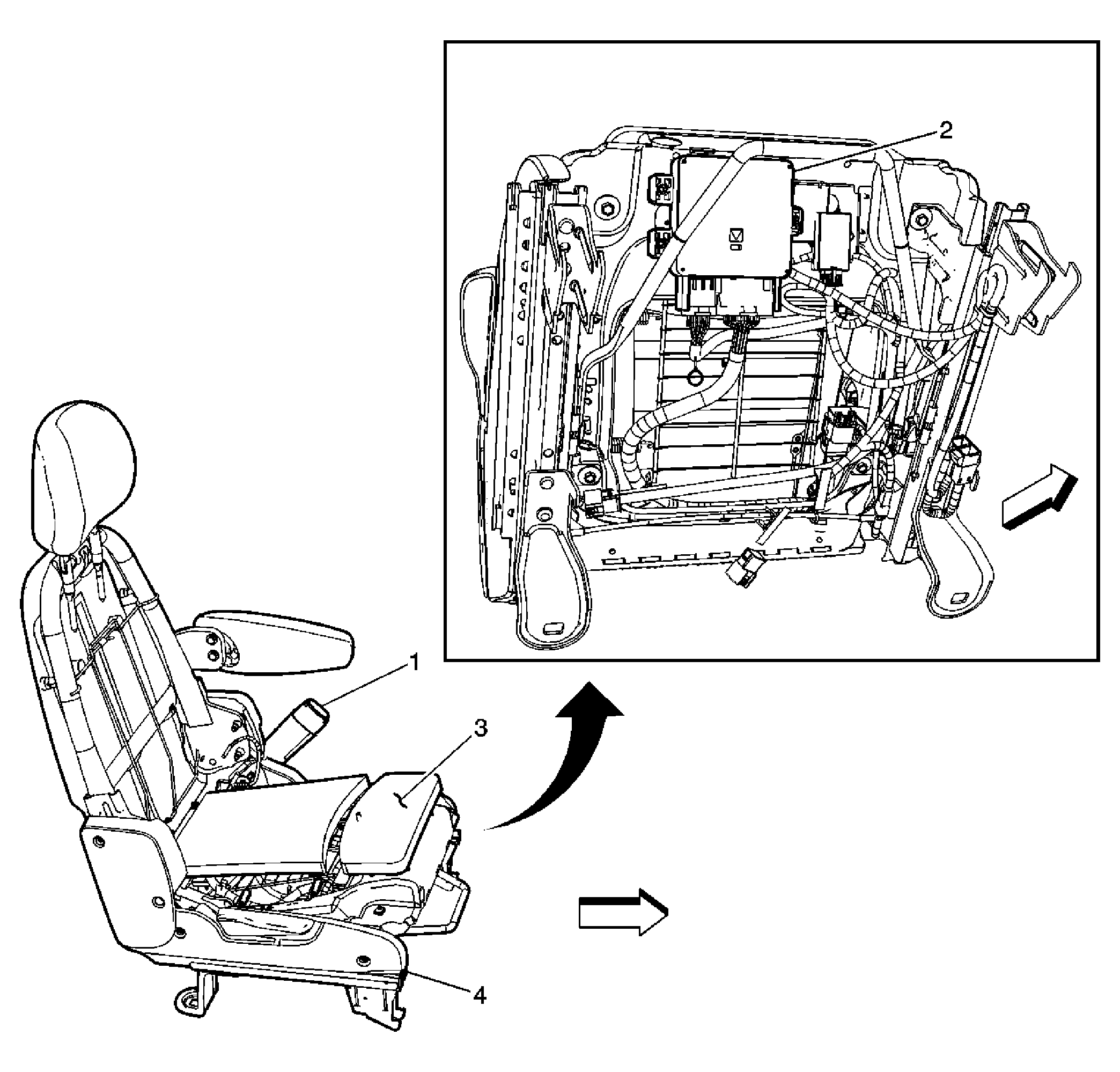 2

1

3

4