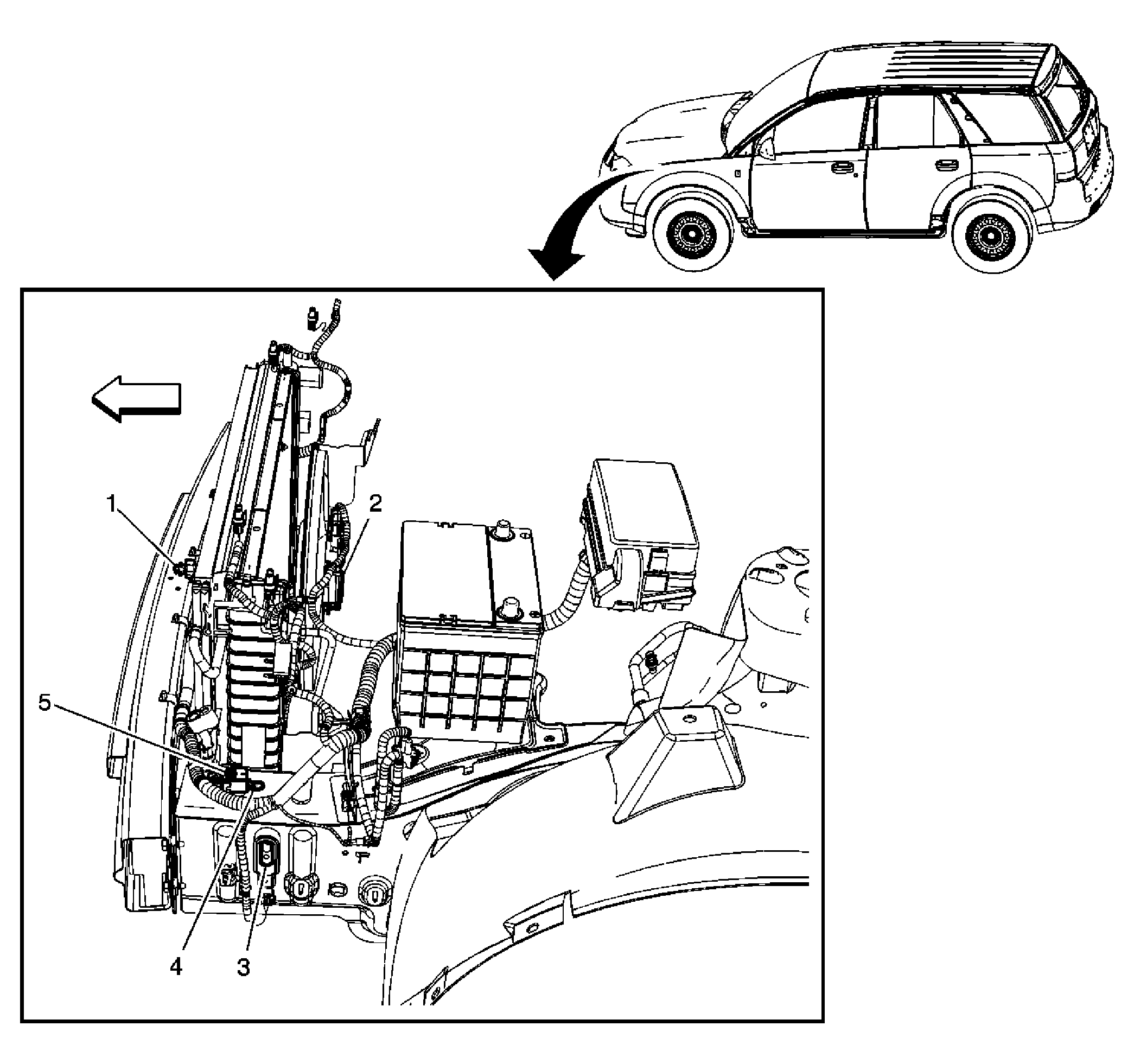 1
2
5
4
3