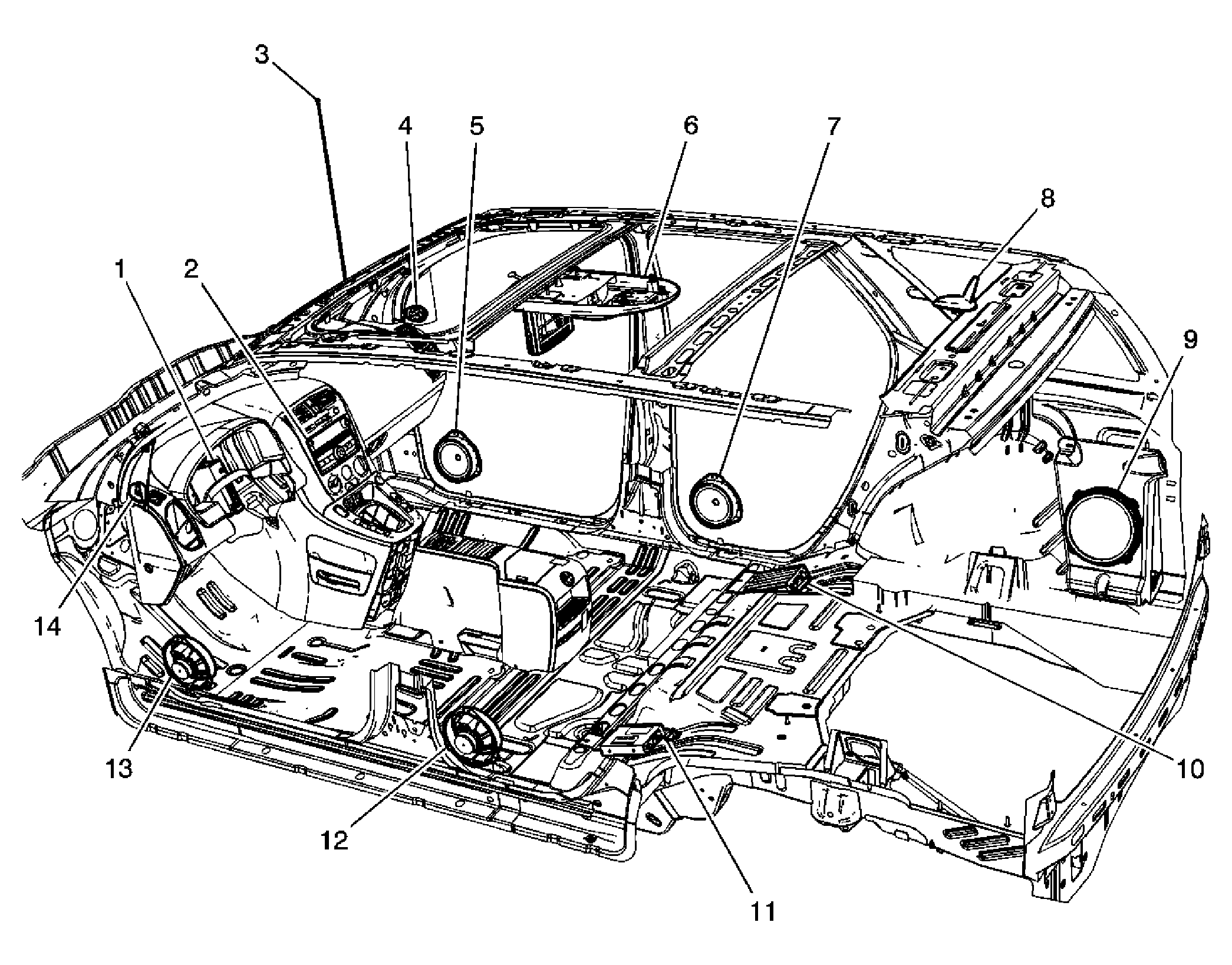 3
4
5
6
7
8
1
2
9
14
13
12
11
10