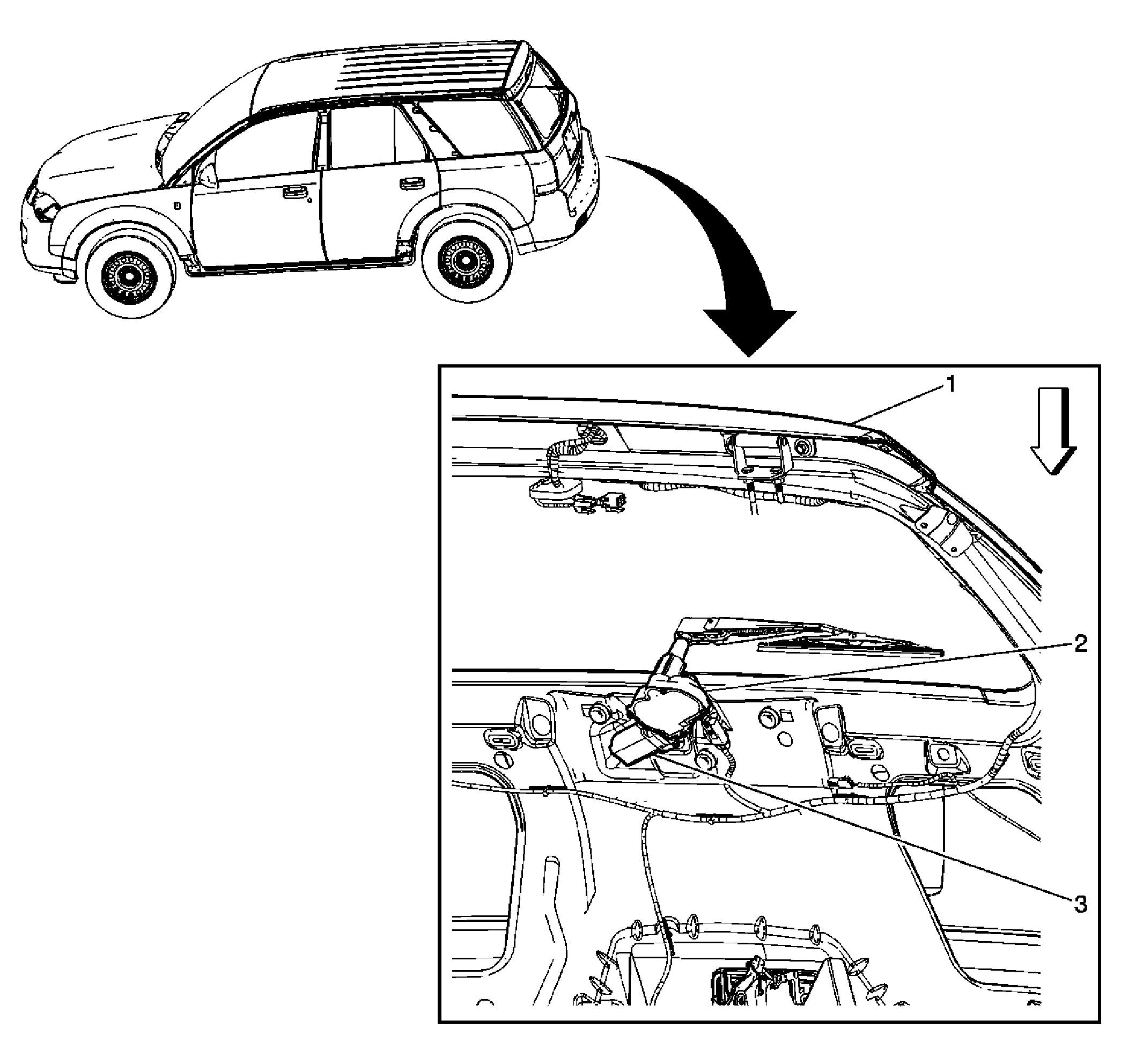 1
2
3