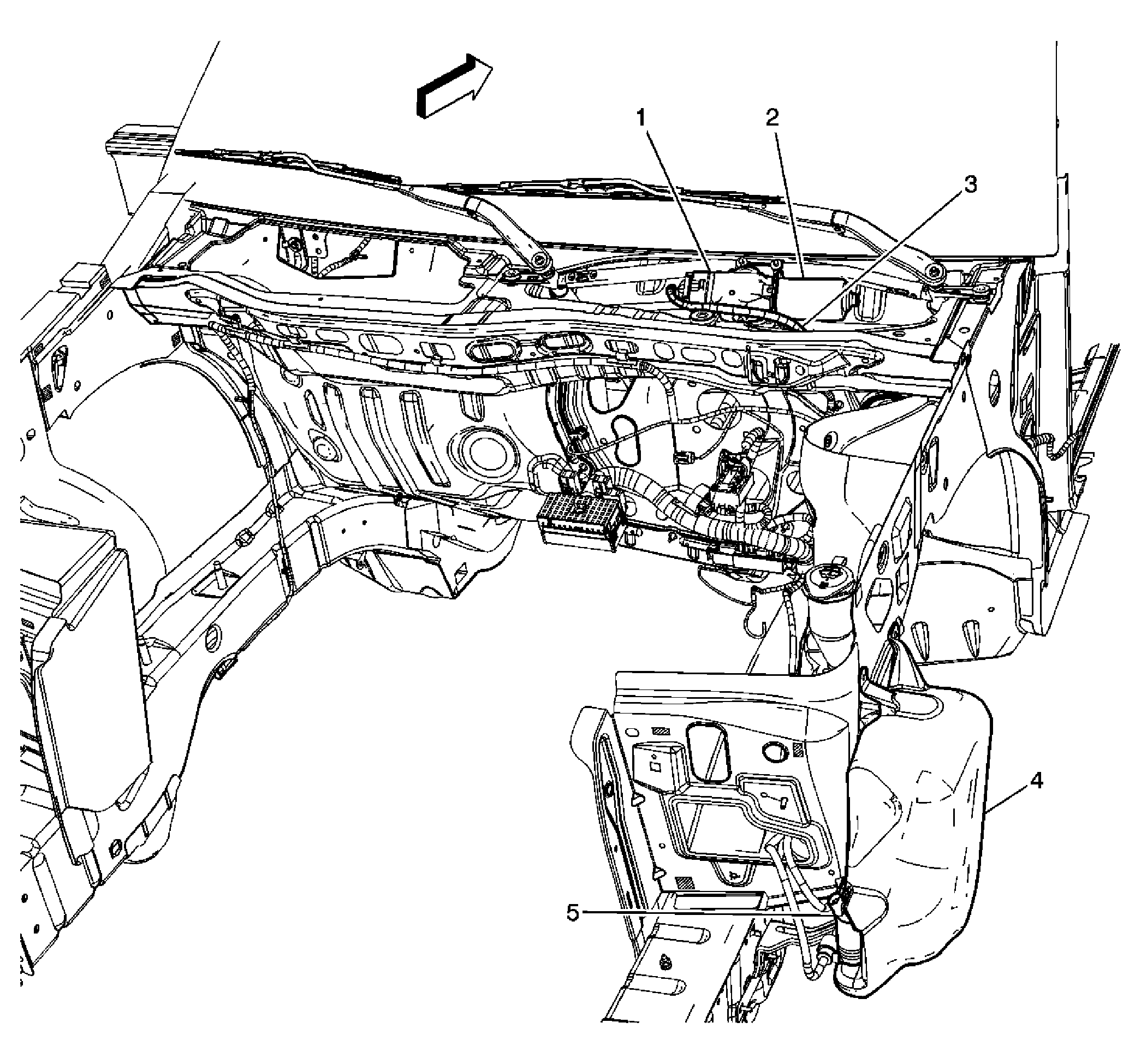 1
2
3
4
5