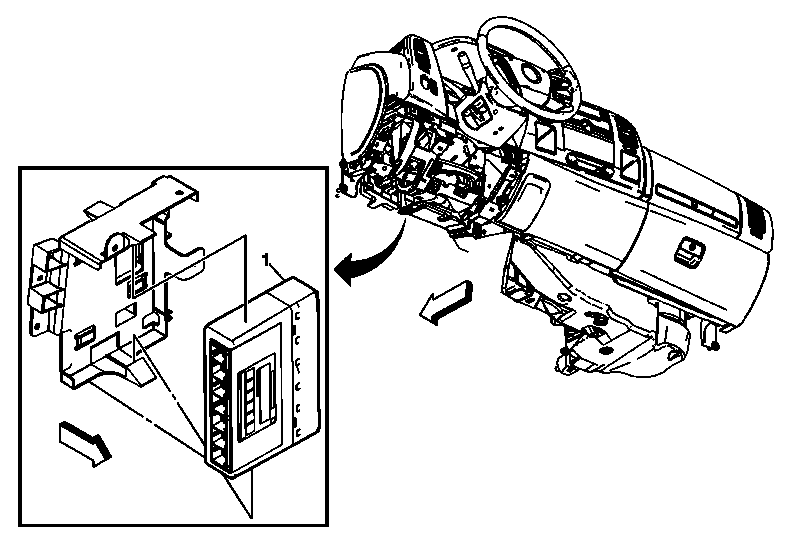 1