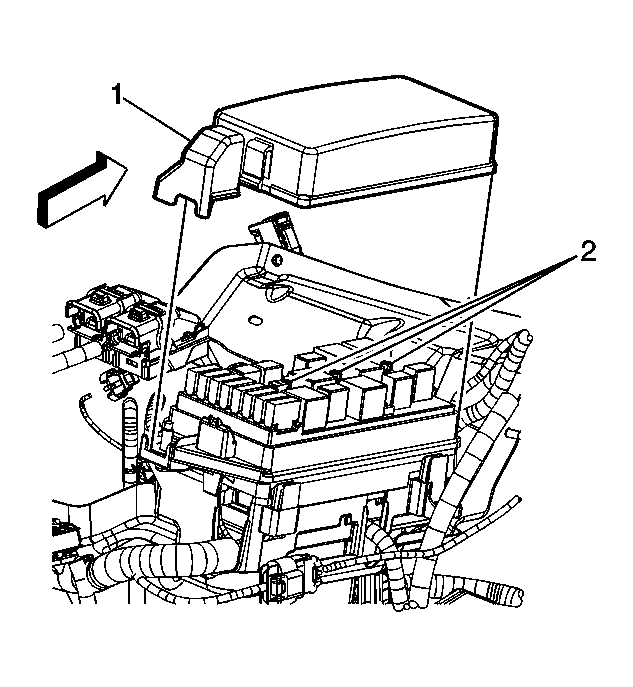 1

2