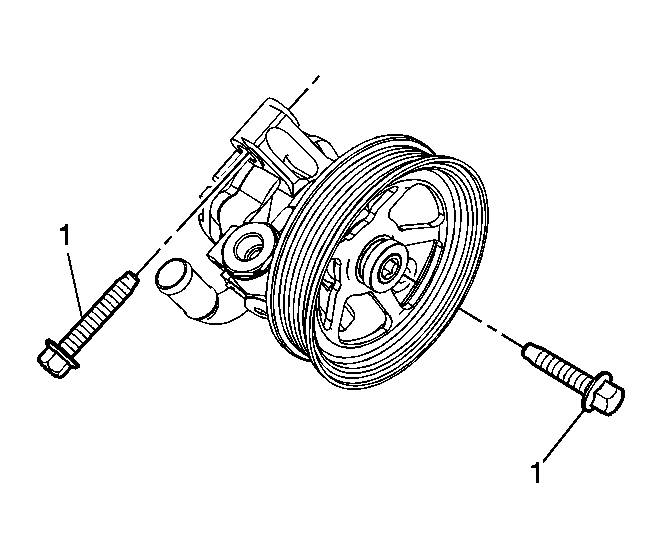 1

1