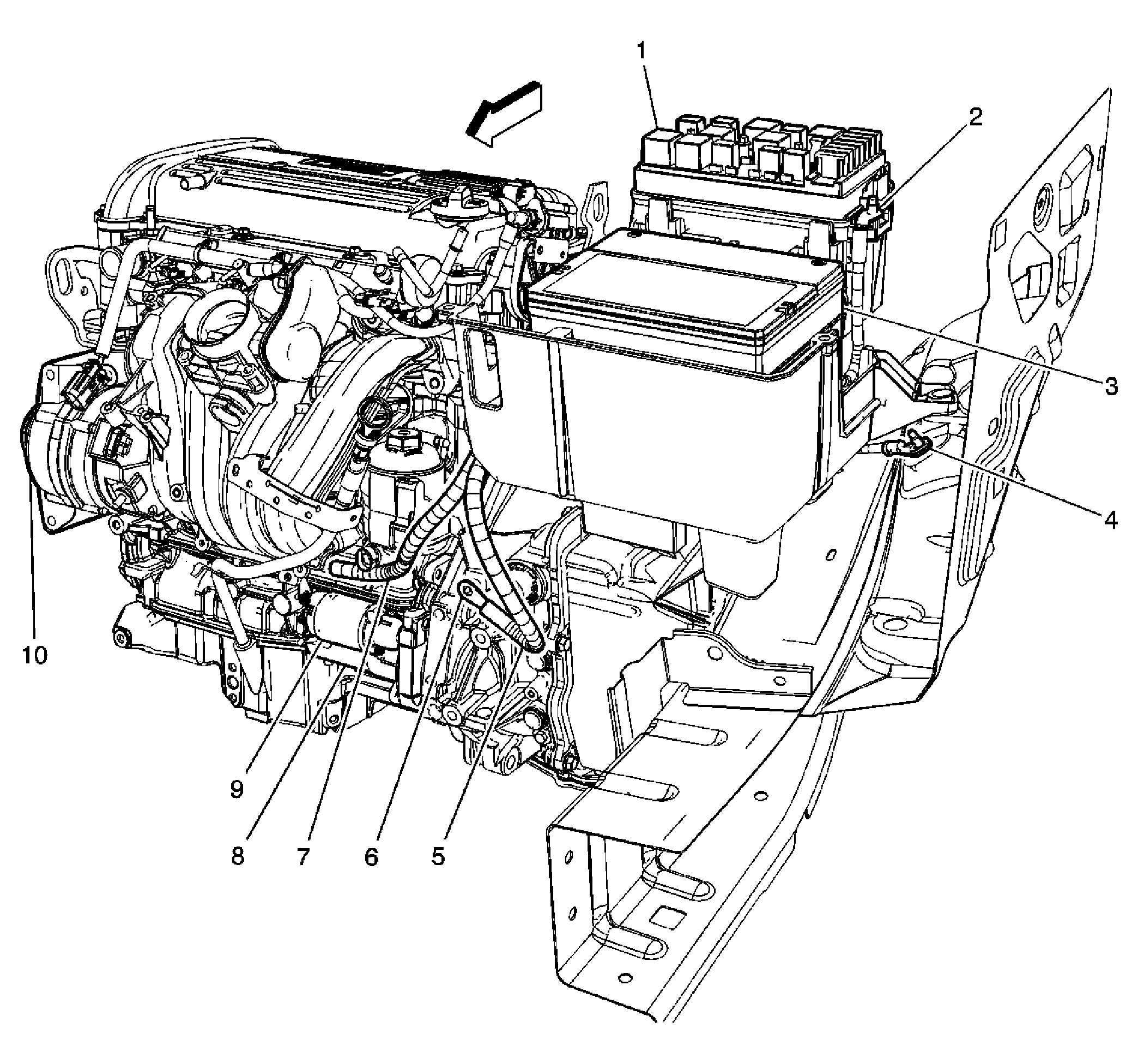 1
2
3
4
10
9
8
7
6
5