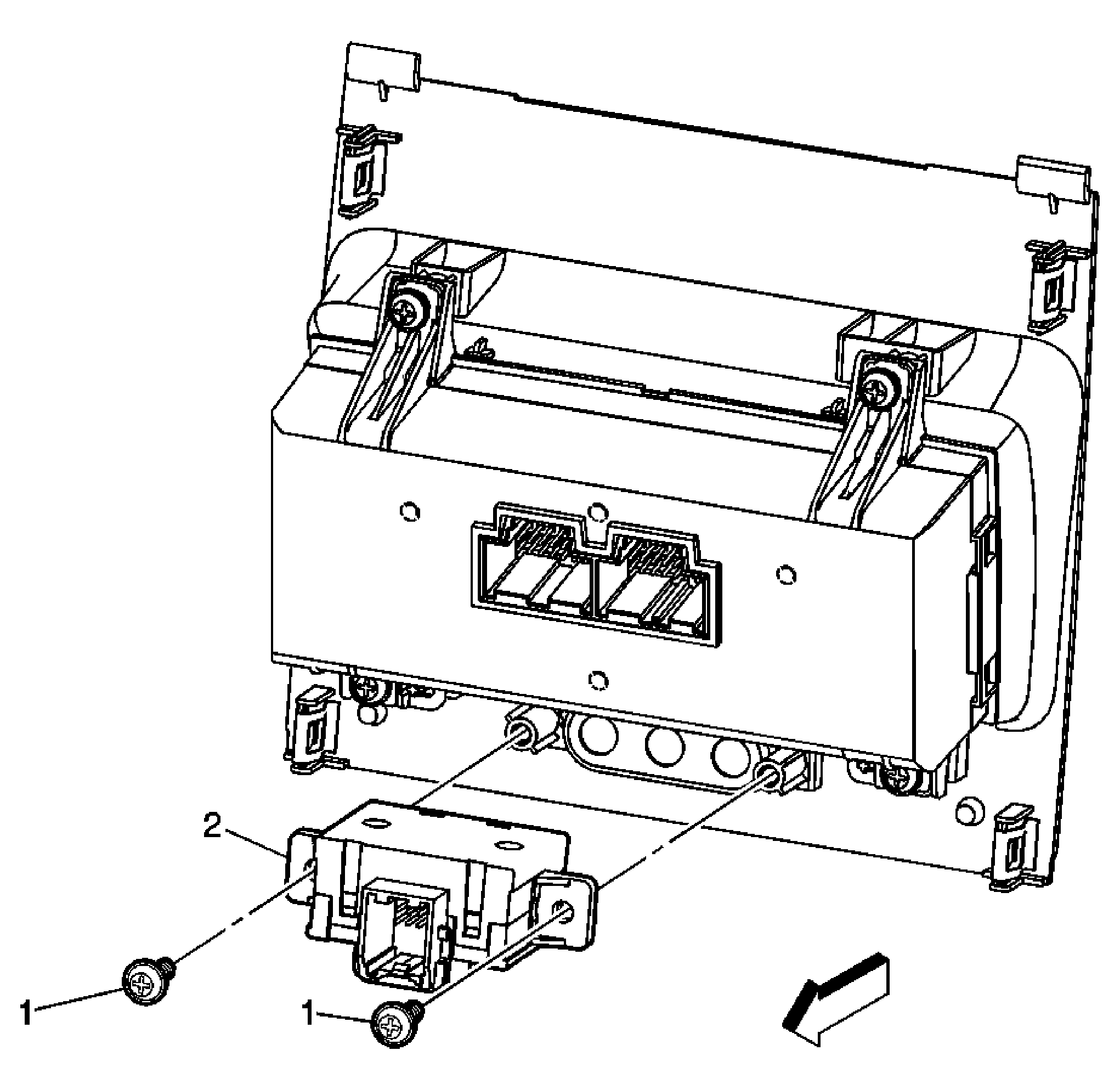 2

1

1