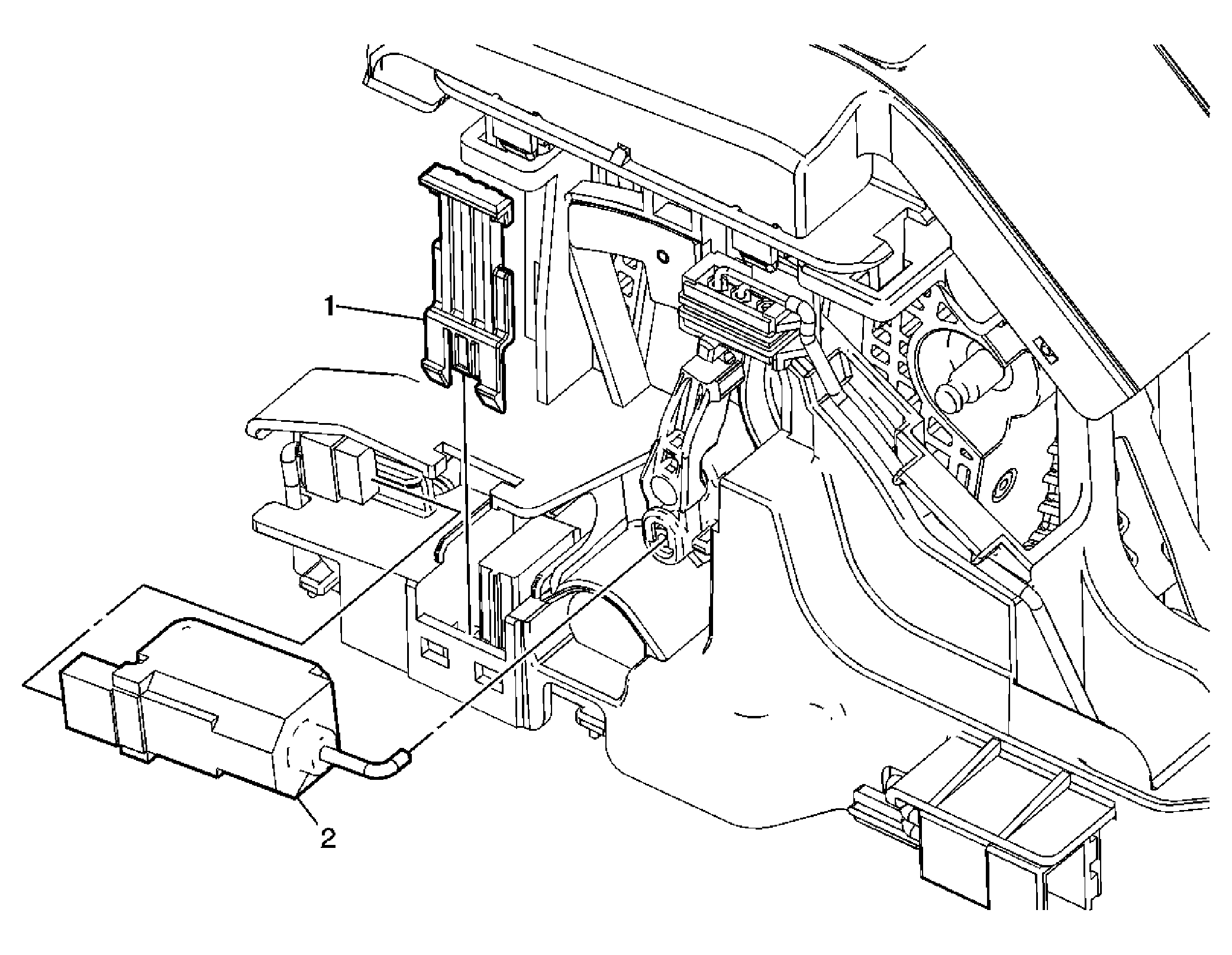 1
2