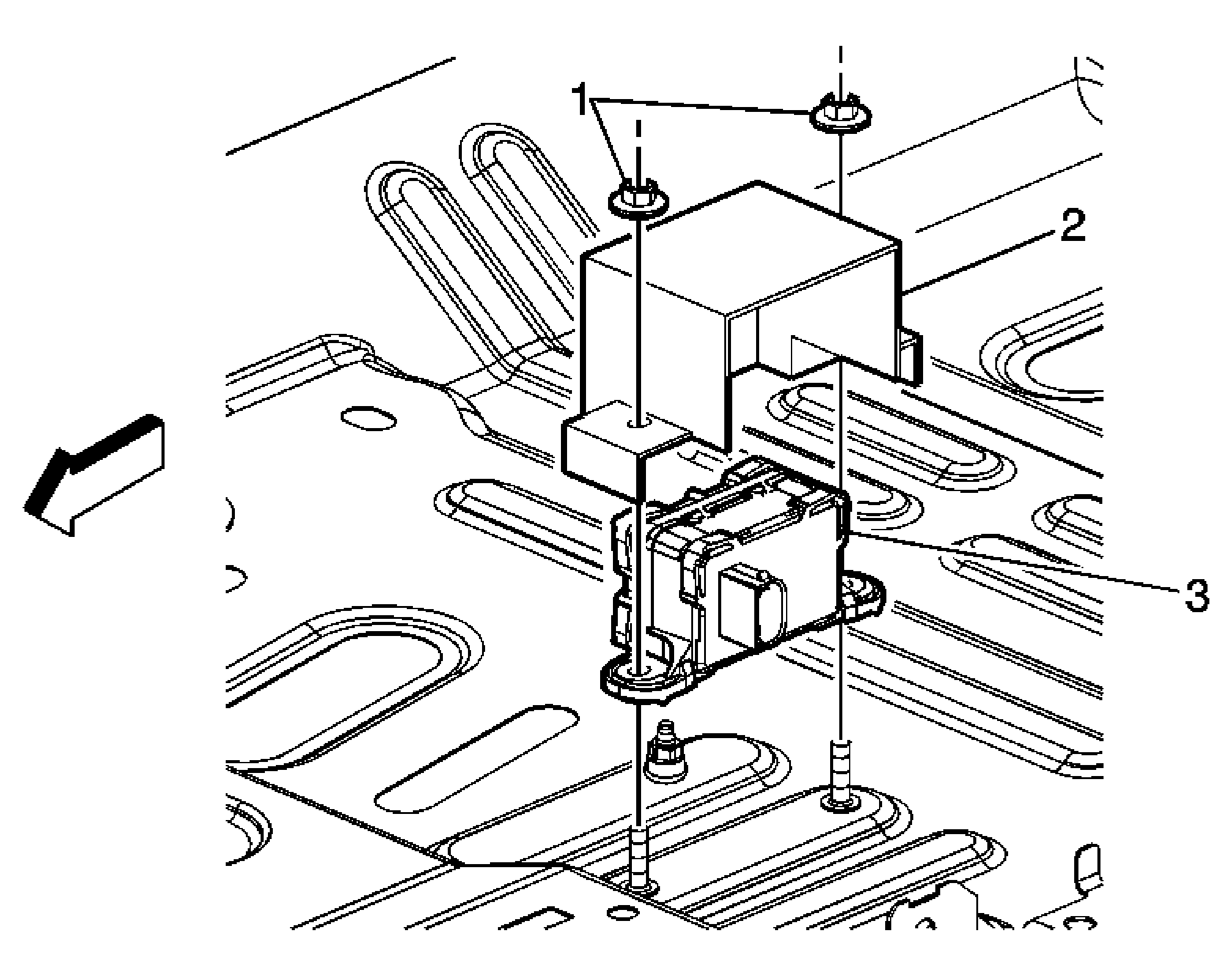 1
2
3