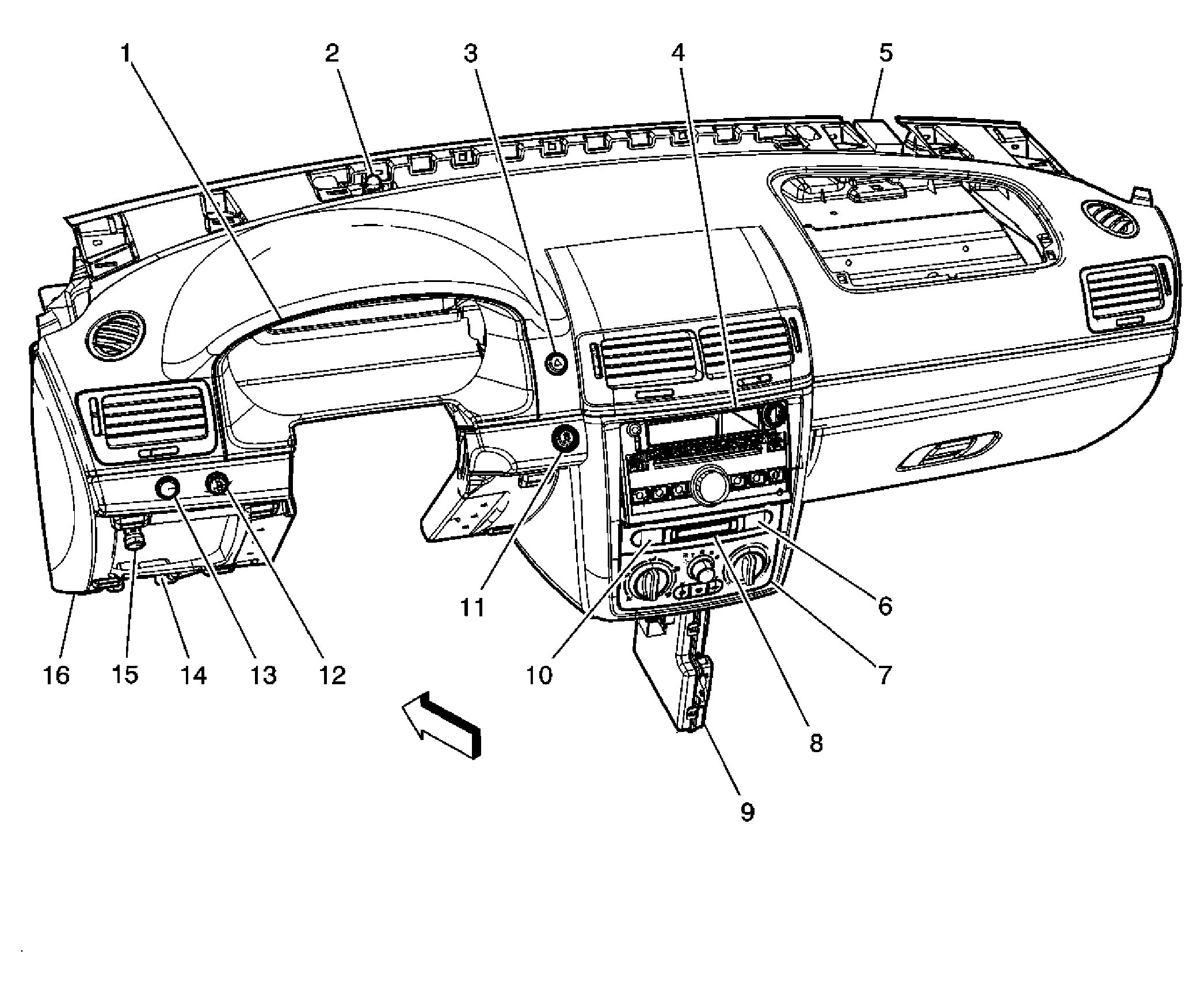 1
2
3
4
5
11
6
16
15
14
13
12
10
7
8
9