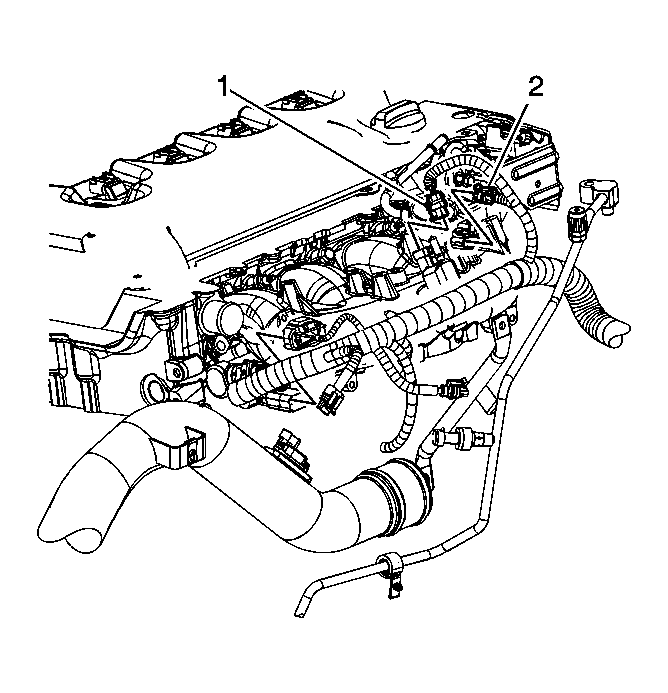 1
2