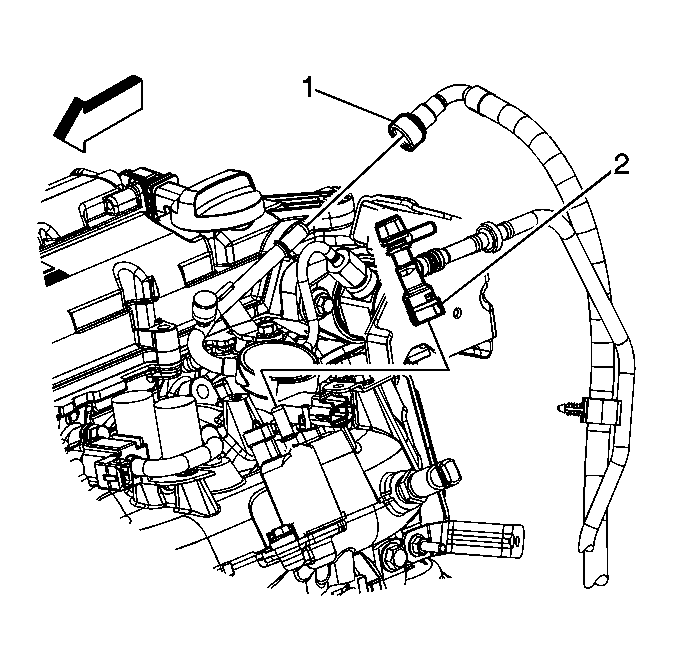 1
2