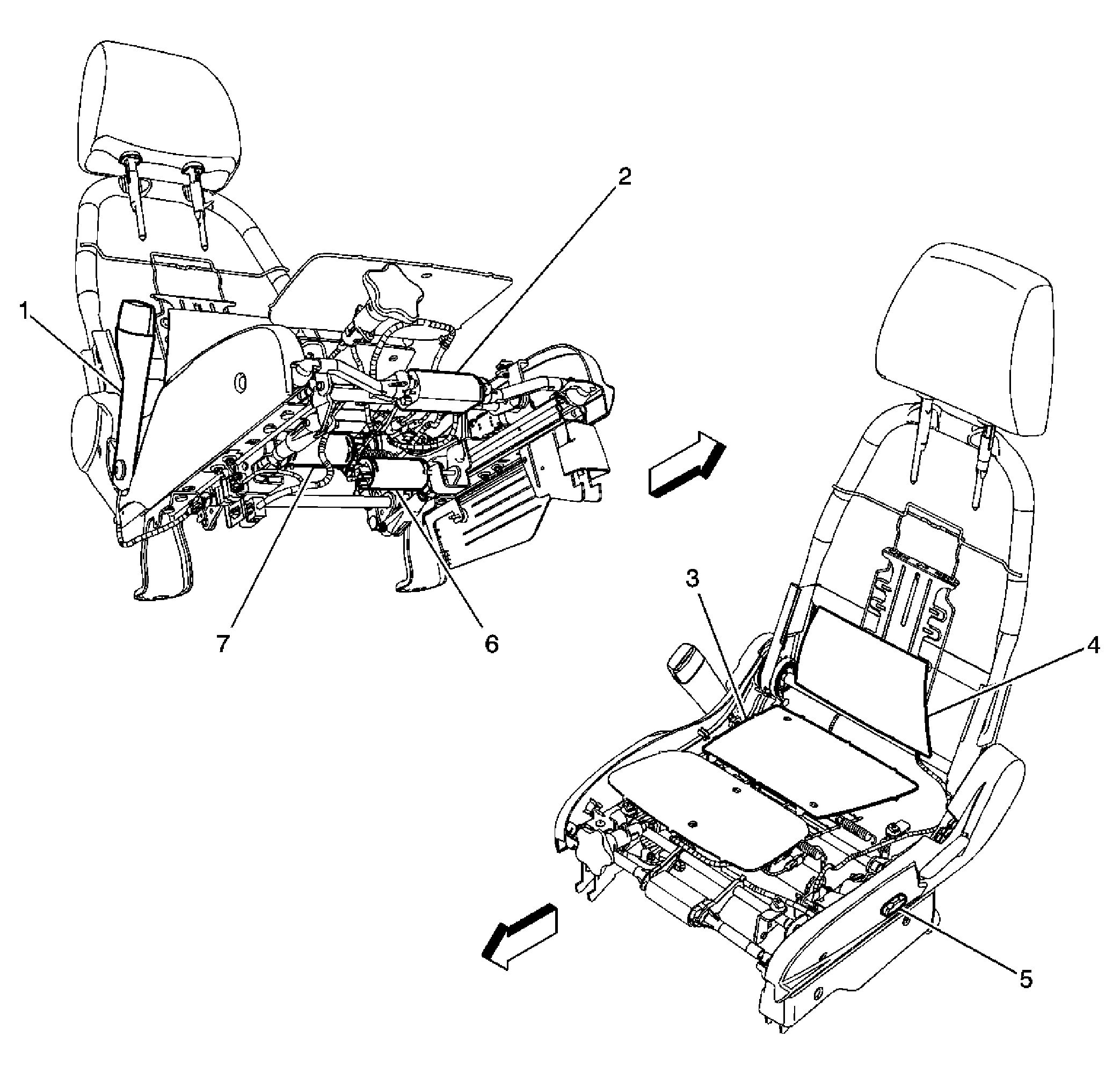 1
2
7
6
3
4
5