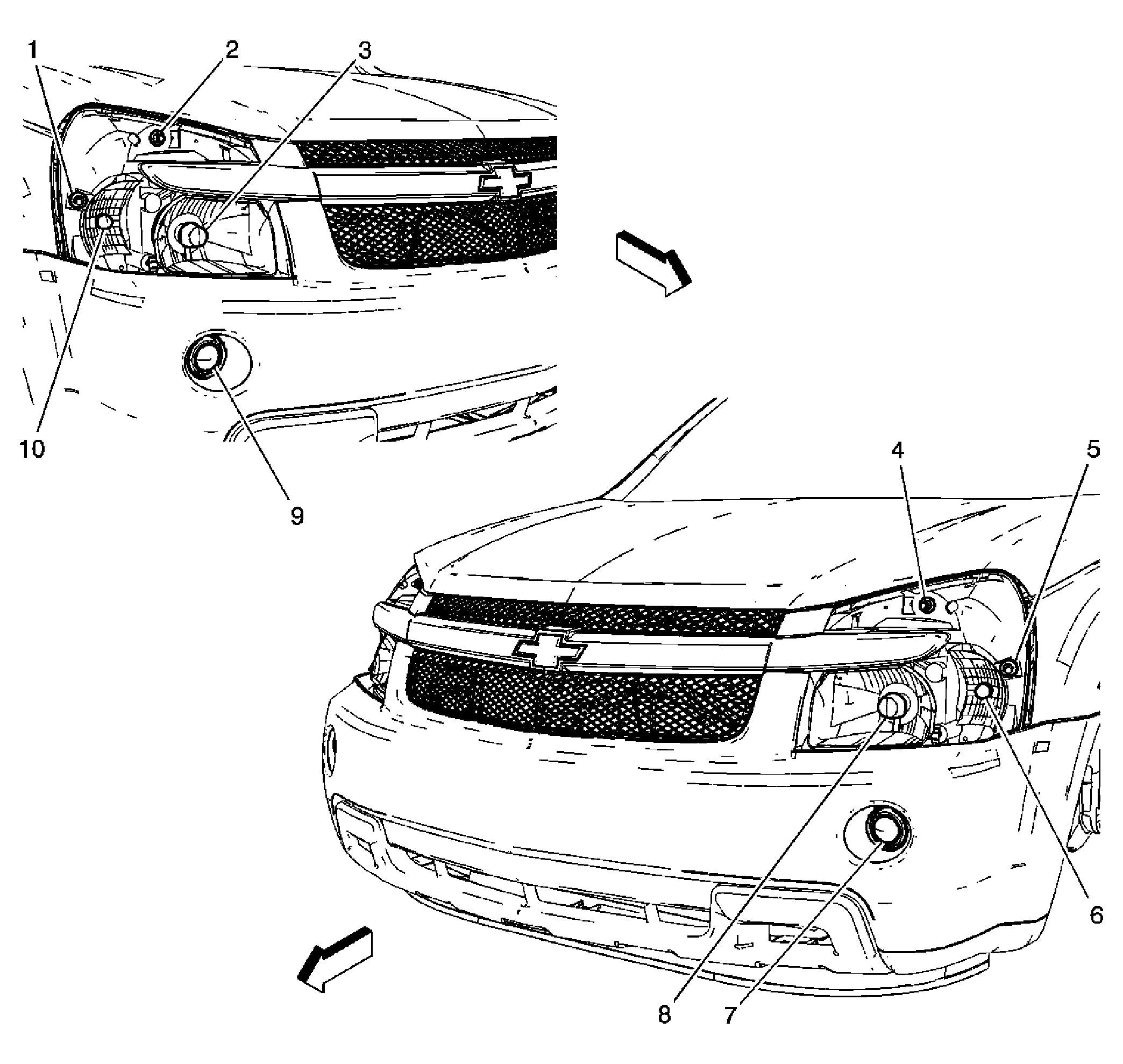 1
2
3
10
9
4
5
6
8
7