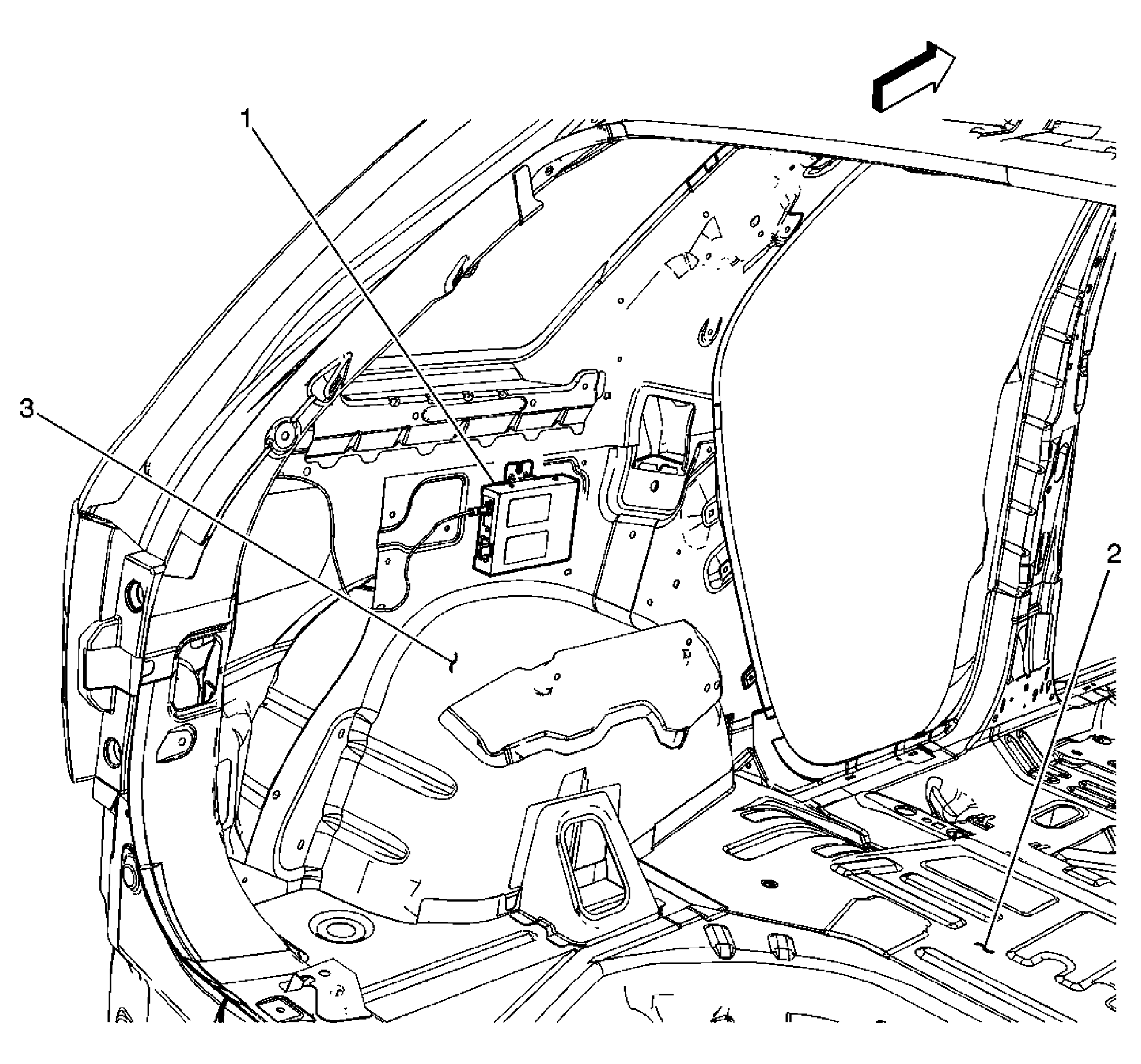 1
3
2