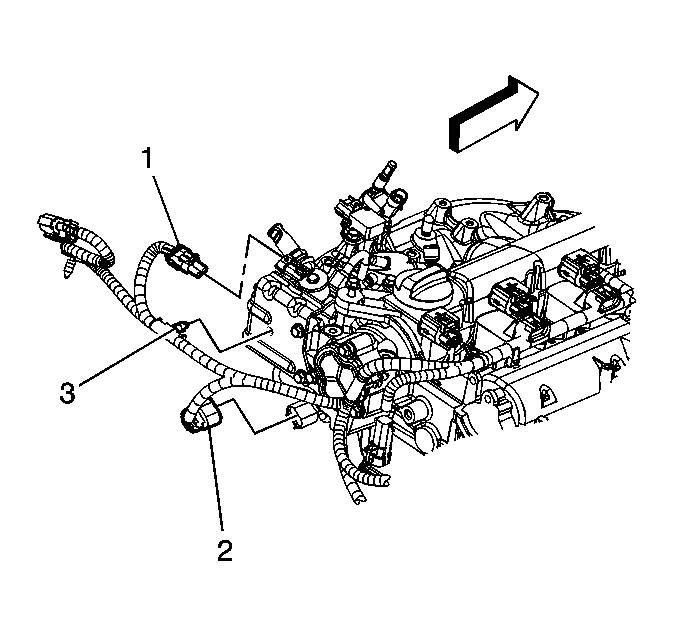 1

3

2