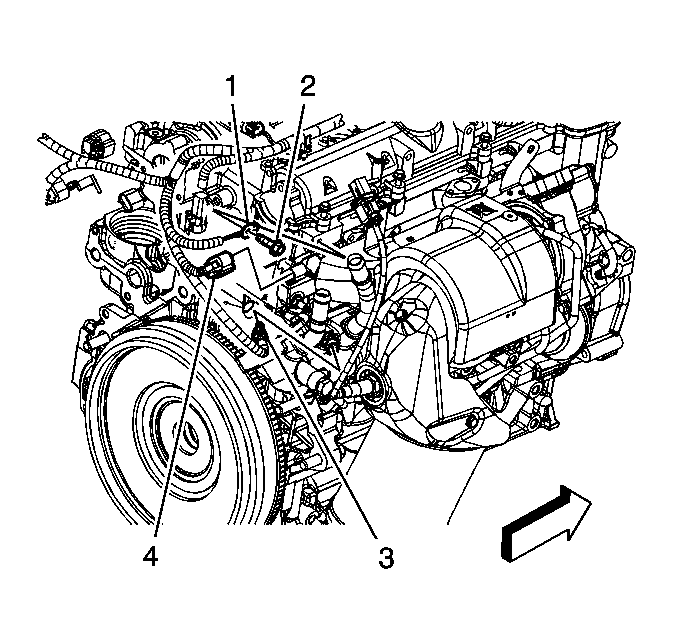 1
2
4
3