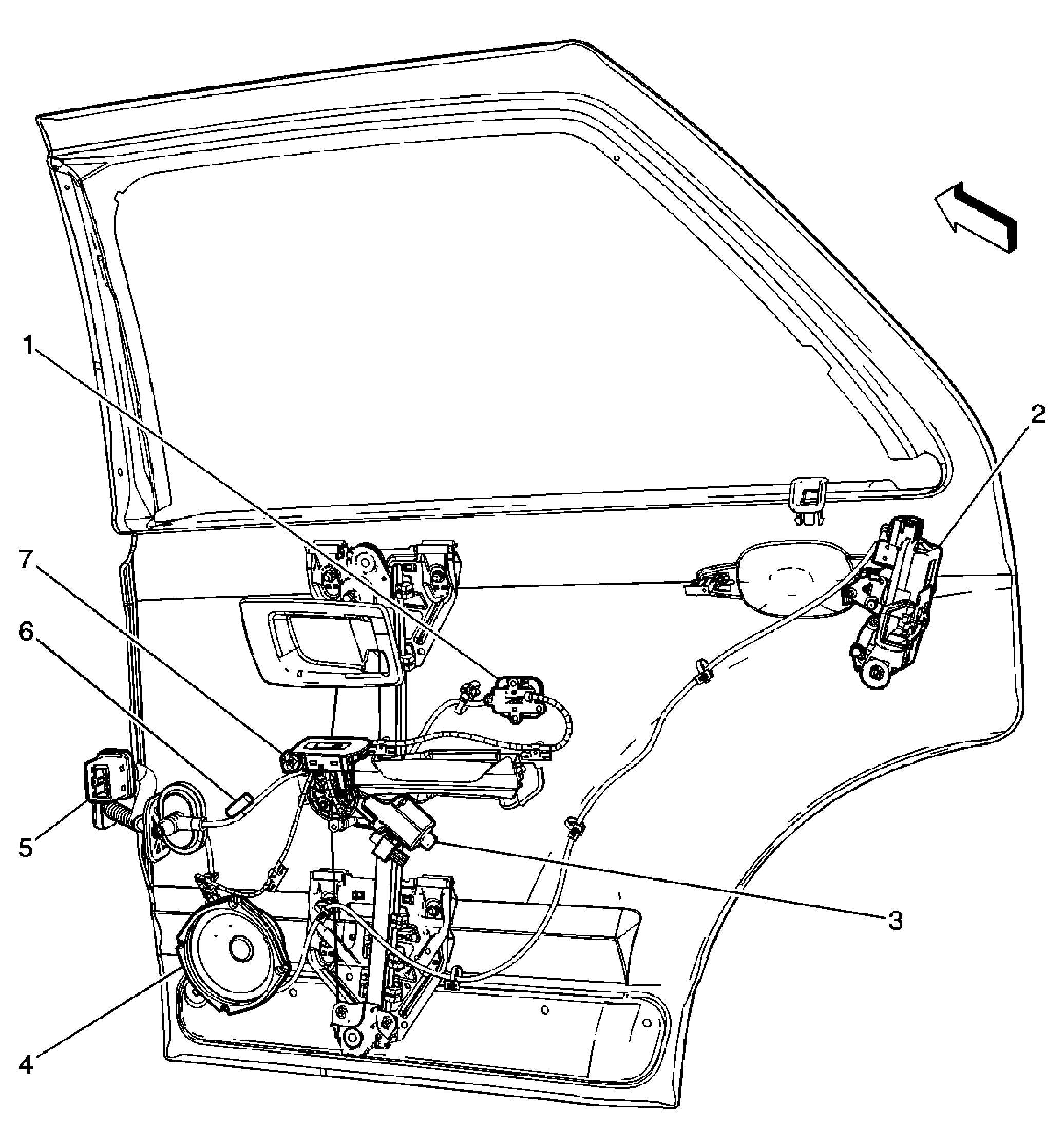 1
2
7
6
5
3
4