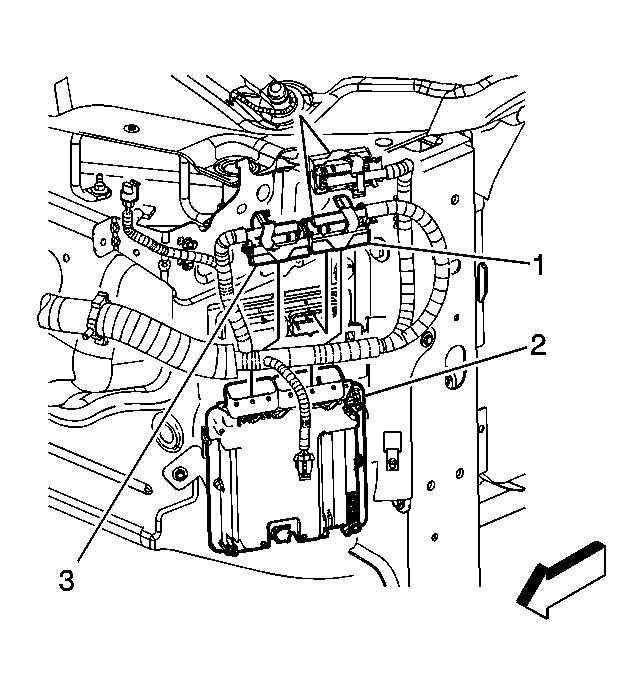 1
2
3