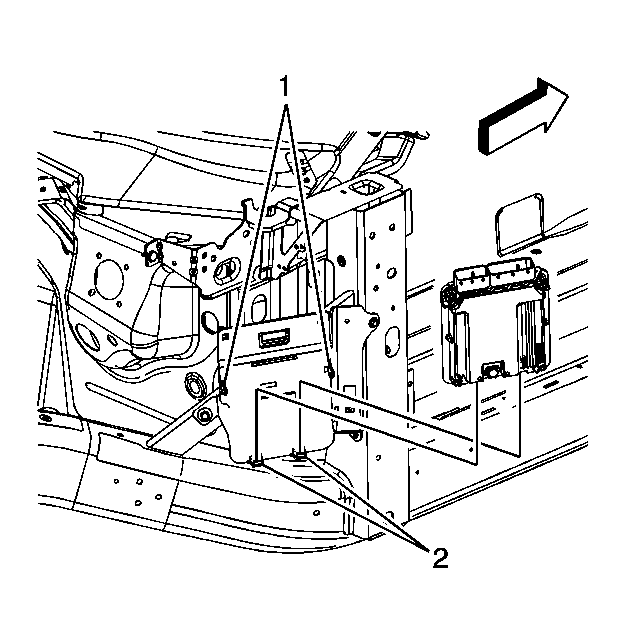 1

2