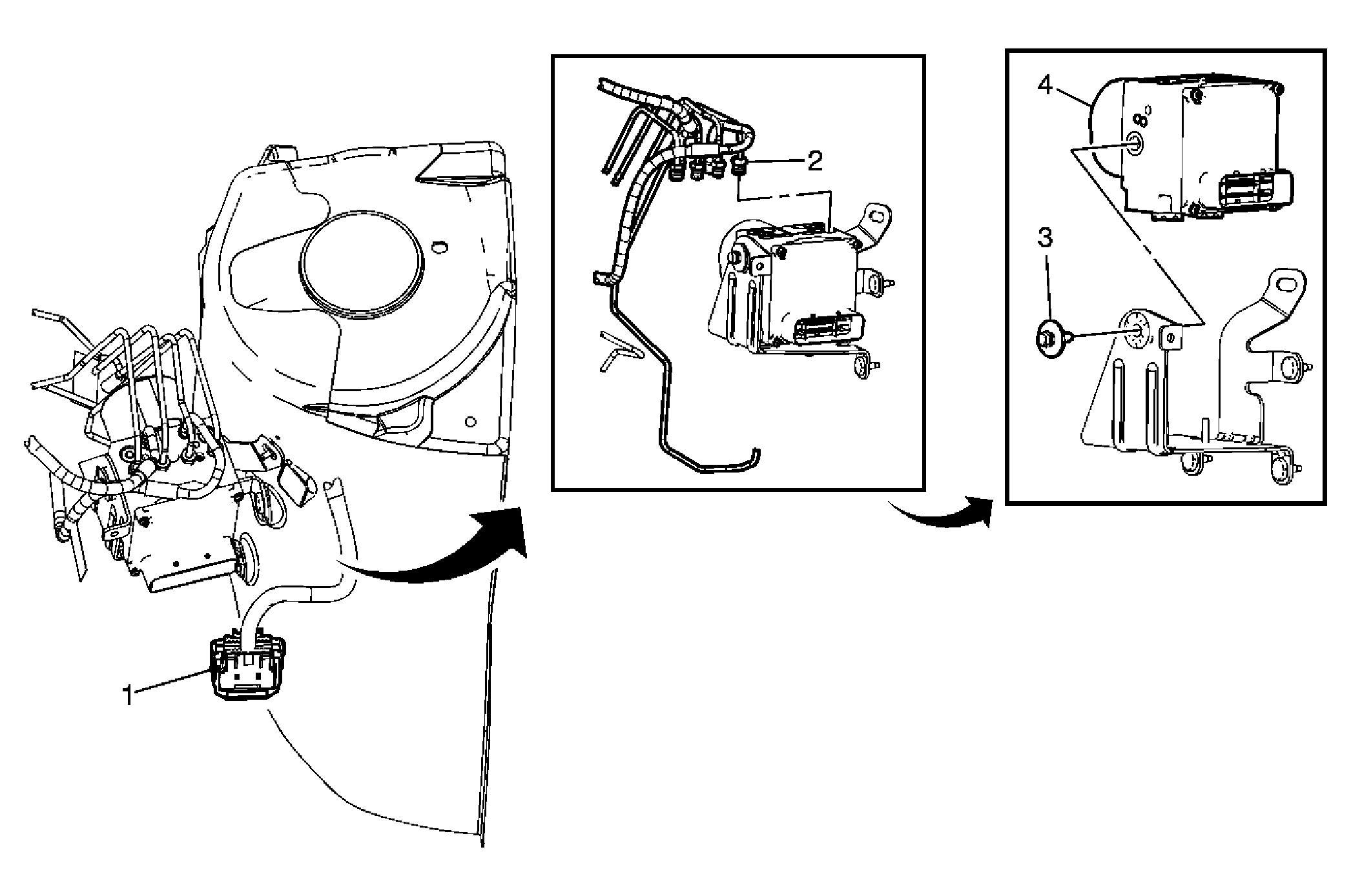 1

2

4

3