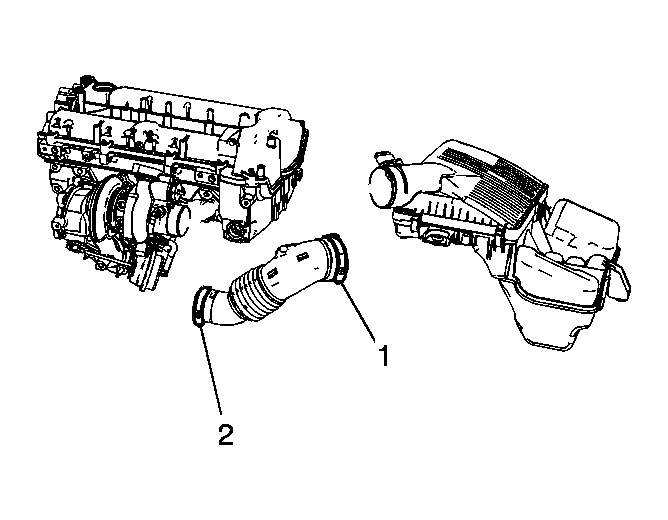 1

2