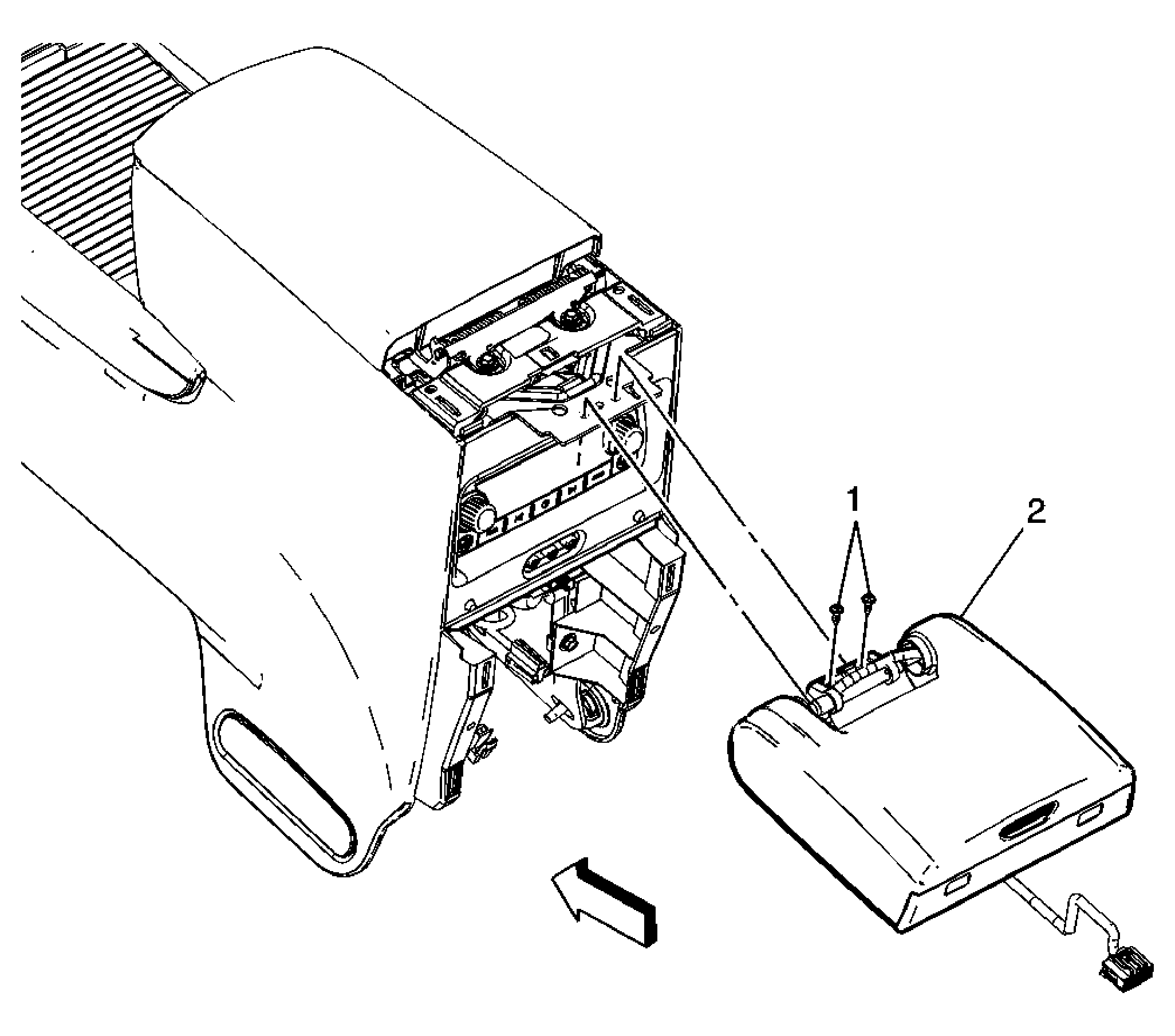 1
2