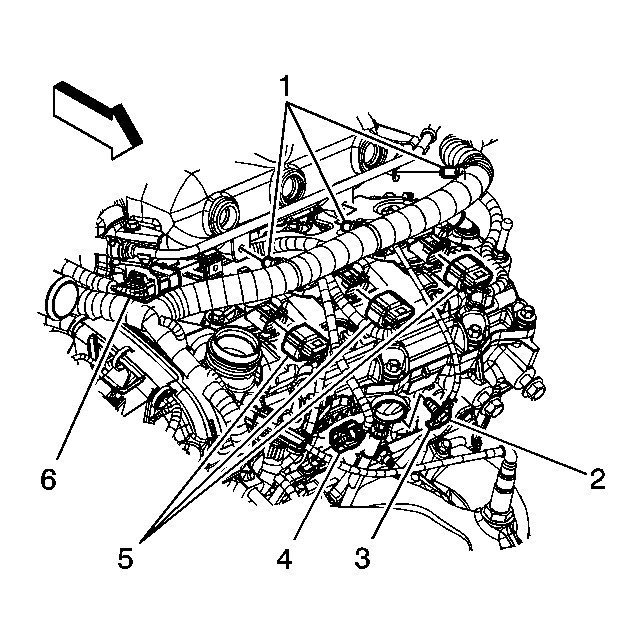 1
6
2
5
4
3