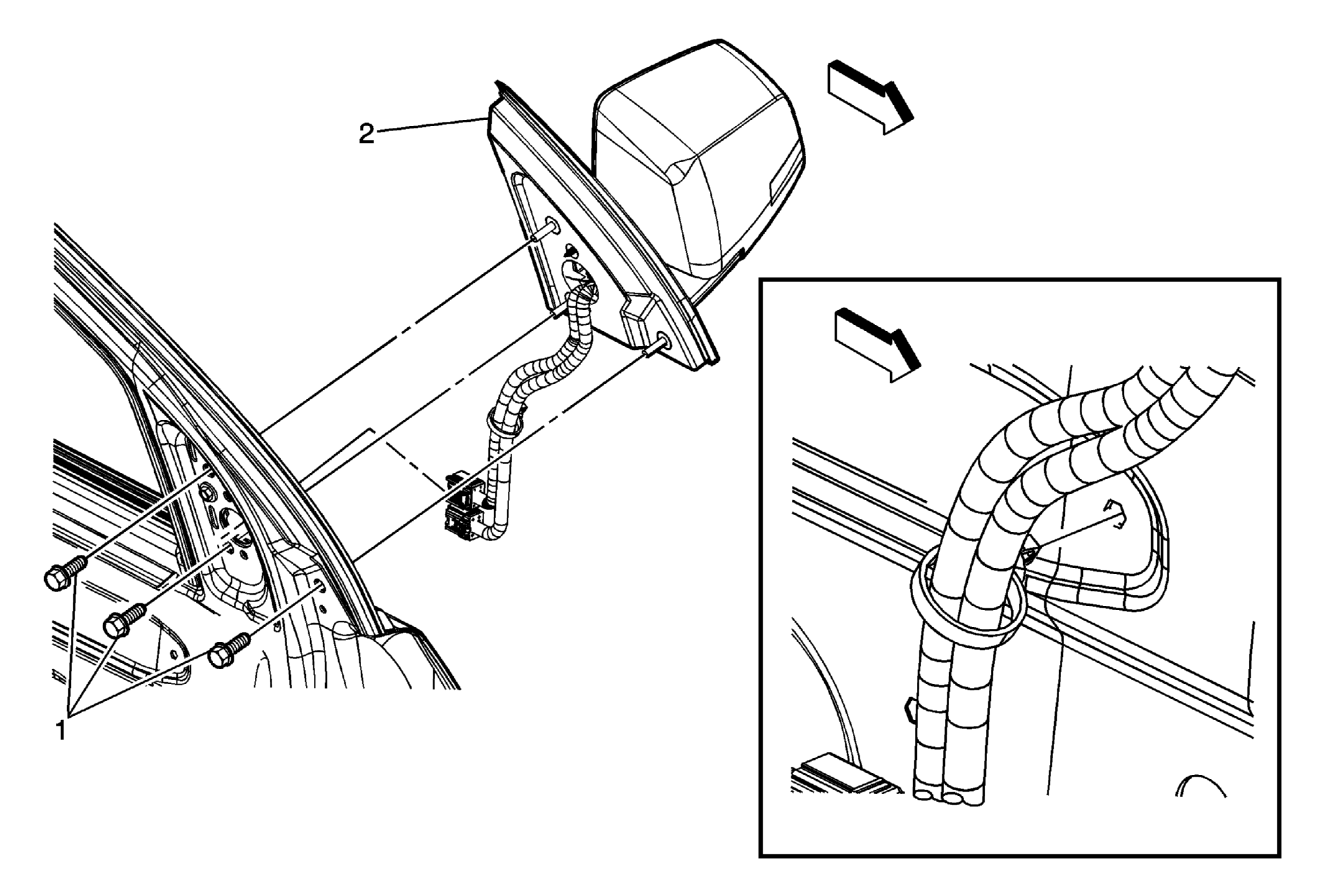 2

1