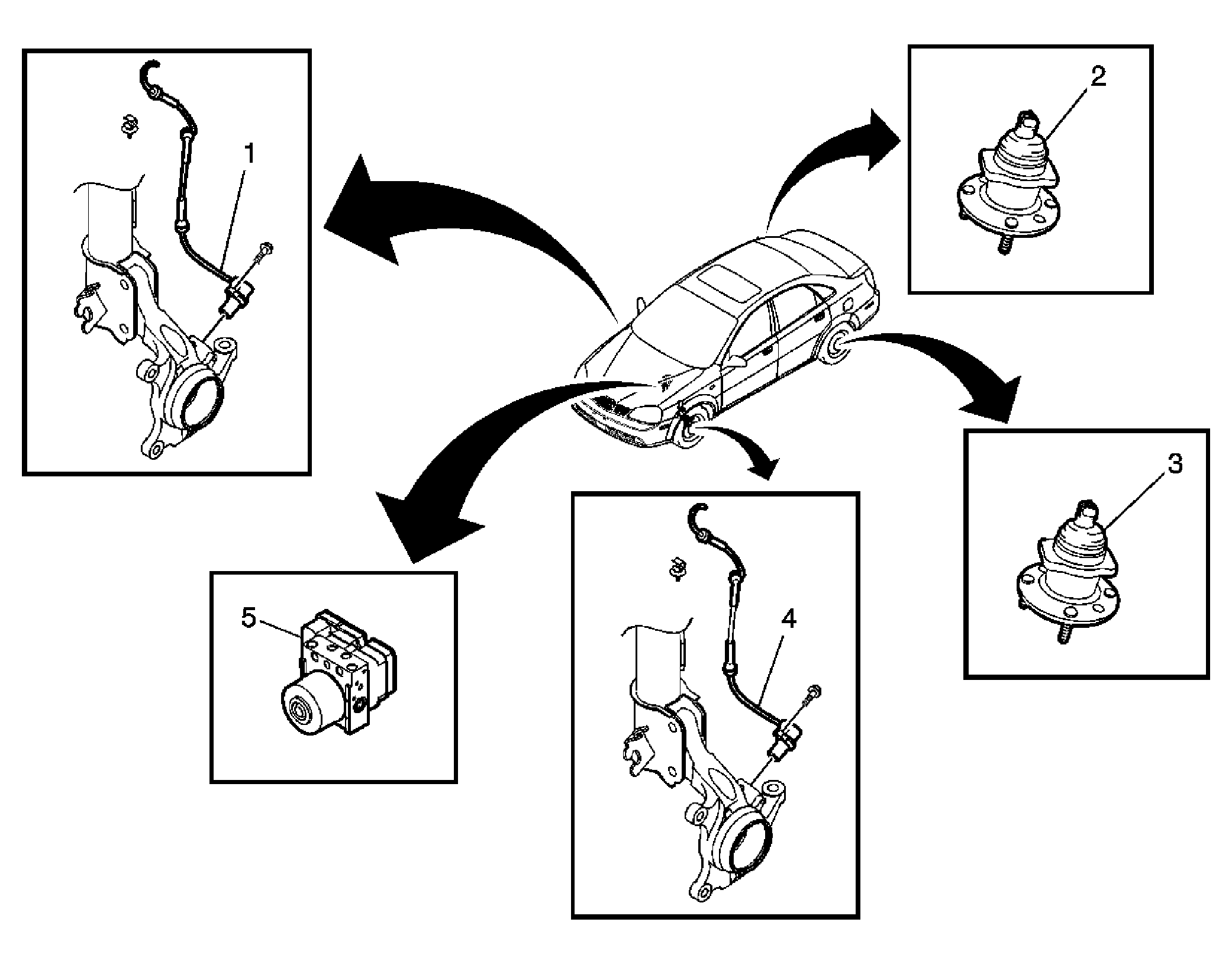 1

2

3

5

4