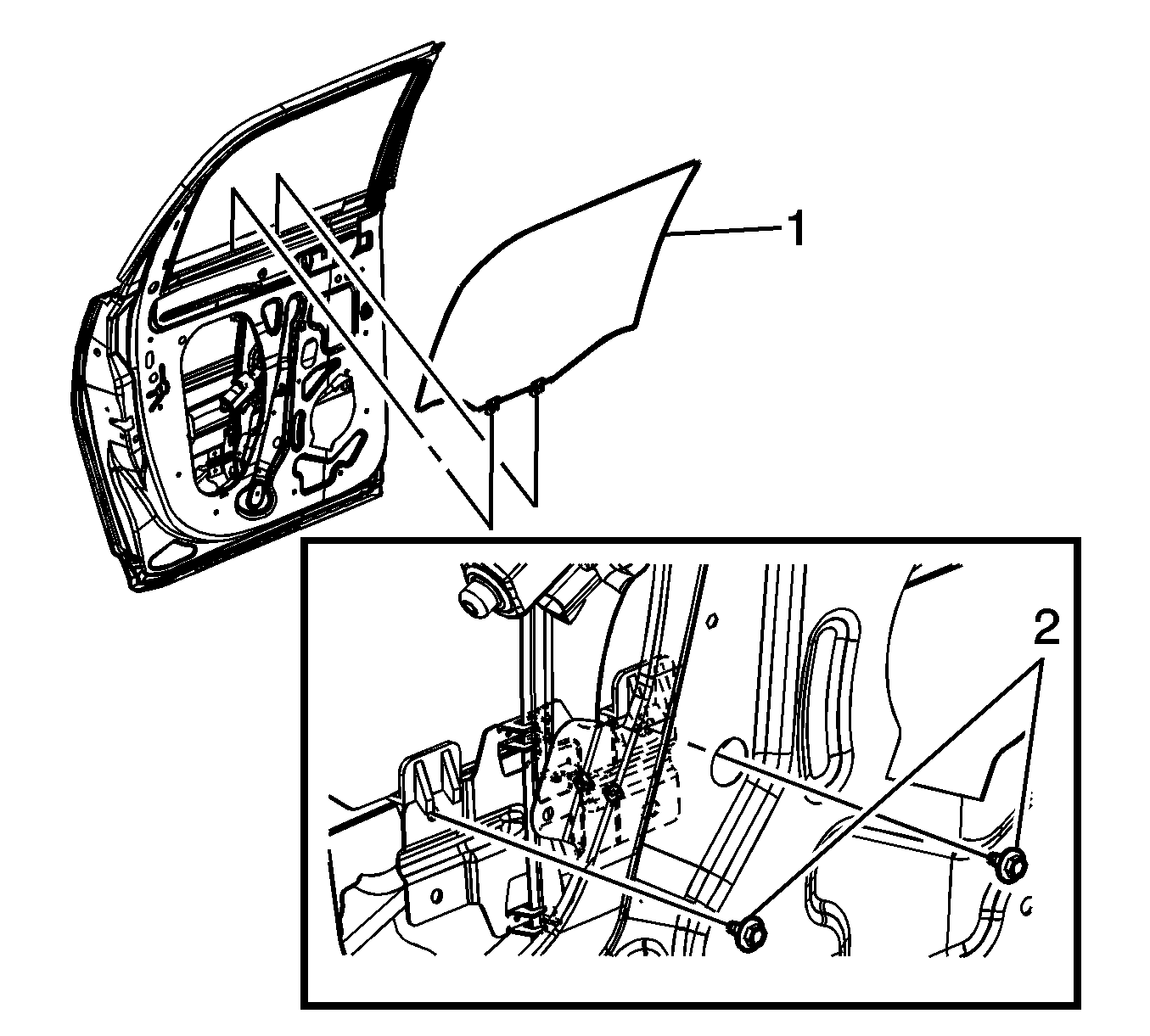 1

2