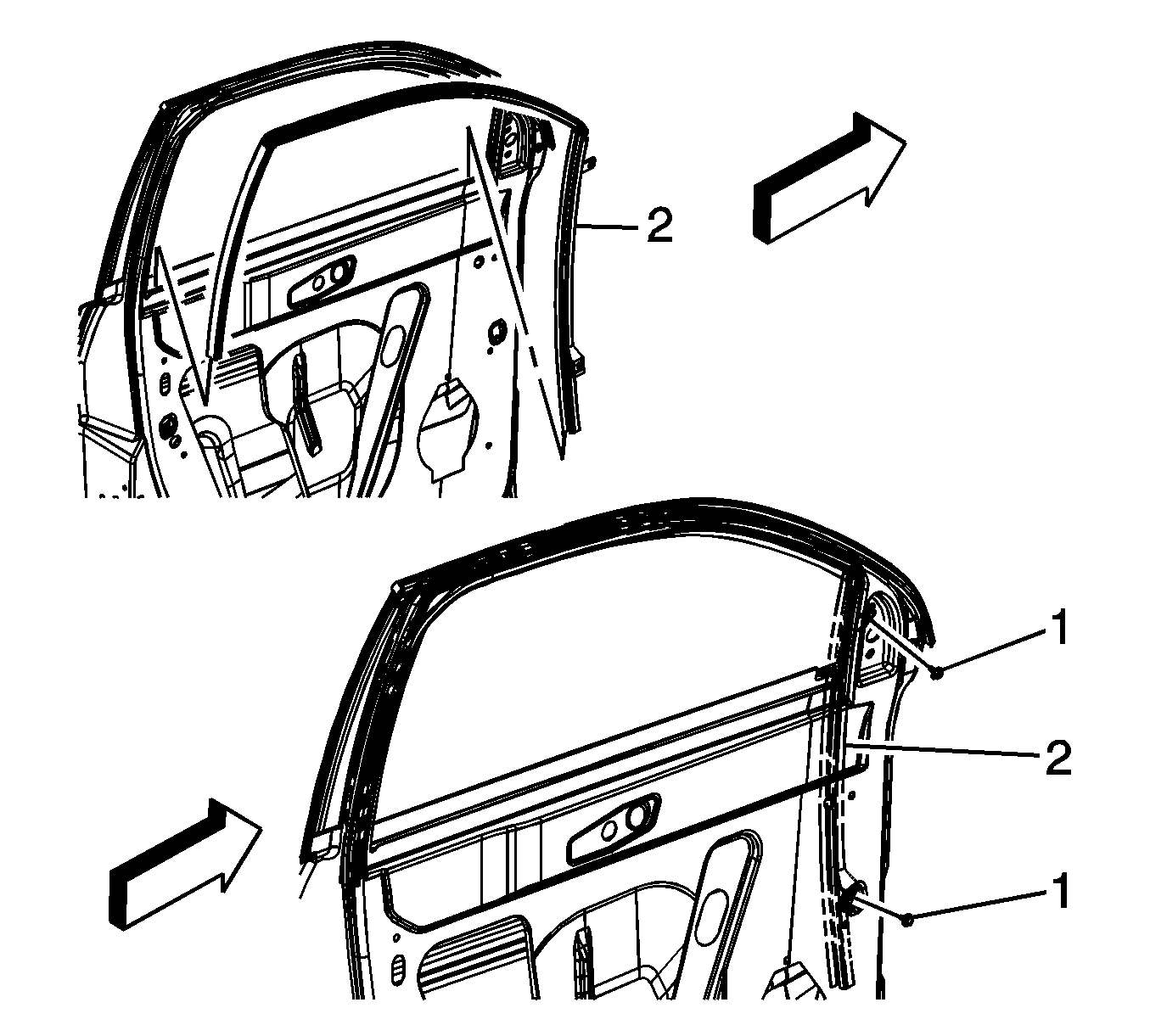 2

1

2

1