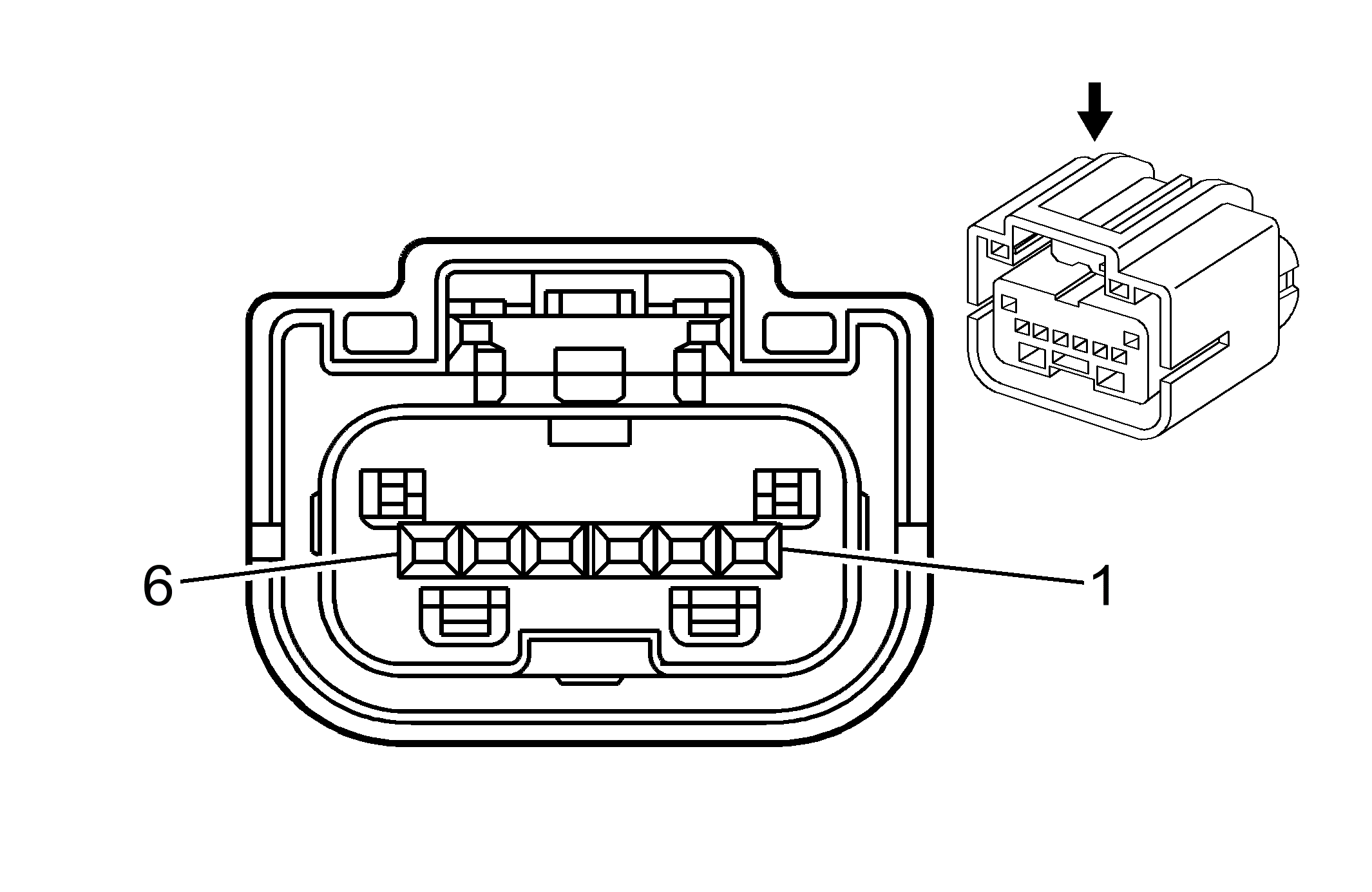 6
1