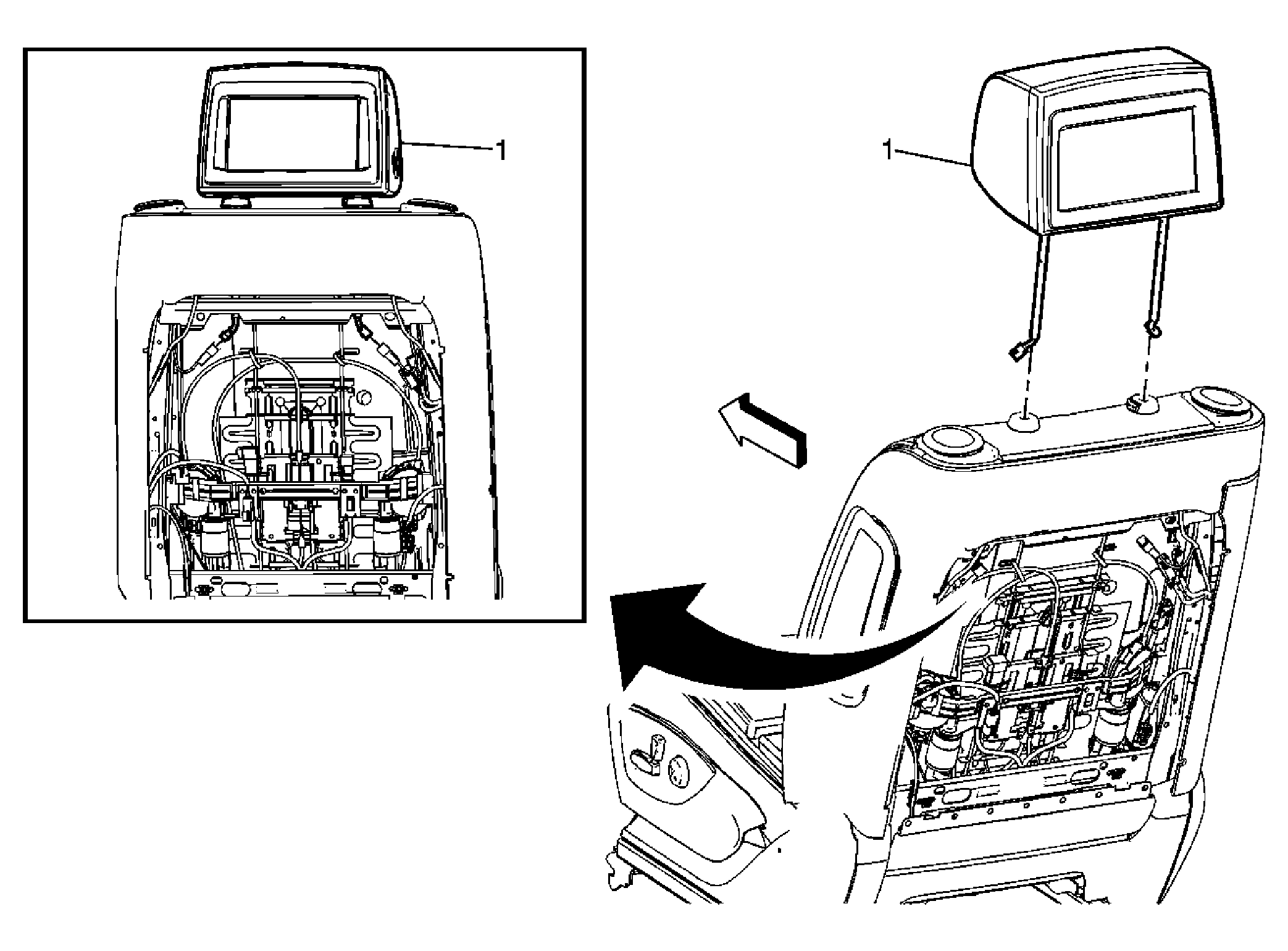 1

1