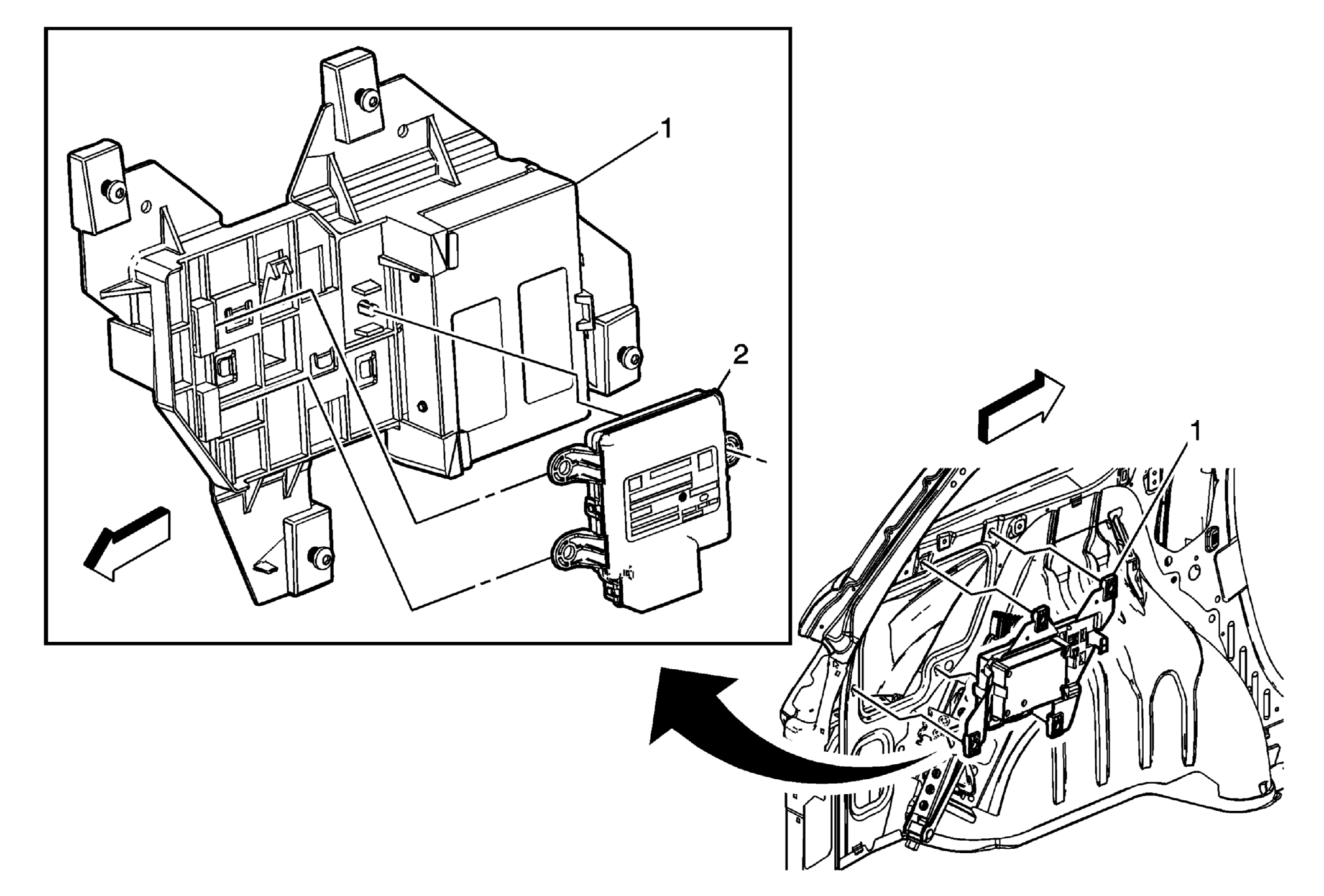 1
2
1