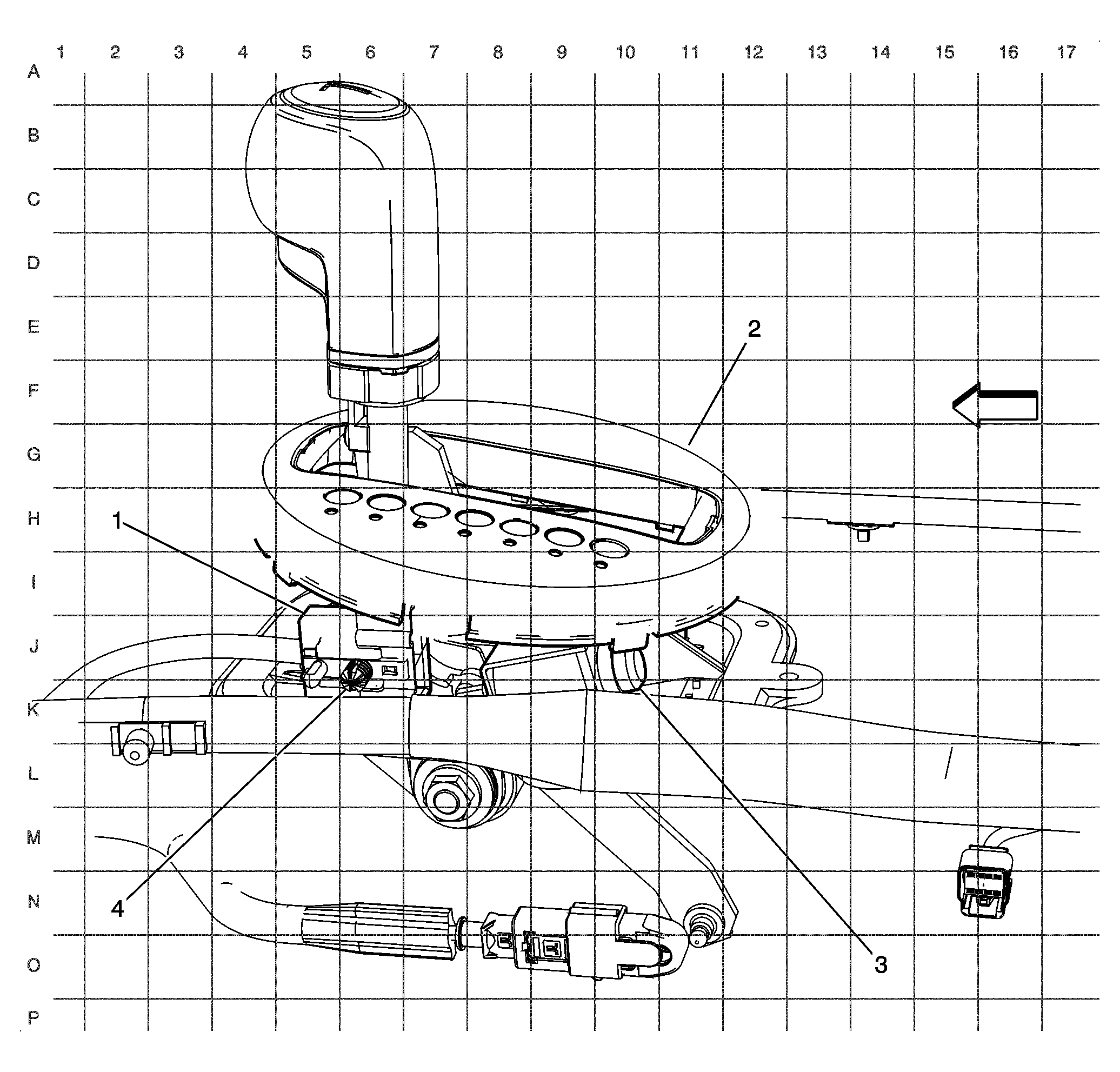 1 2 3 4 5 6 7 8 9 10 11 12 13 14 15 16 17

A
B
C
D
E
F
G
H
I
J
K
L
M
N
O
P

2
1
4
3