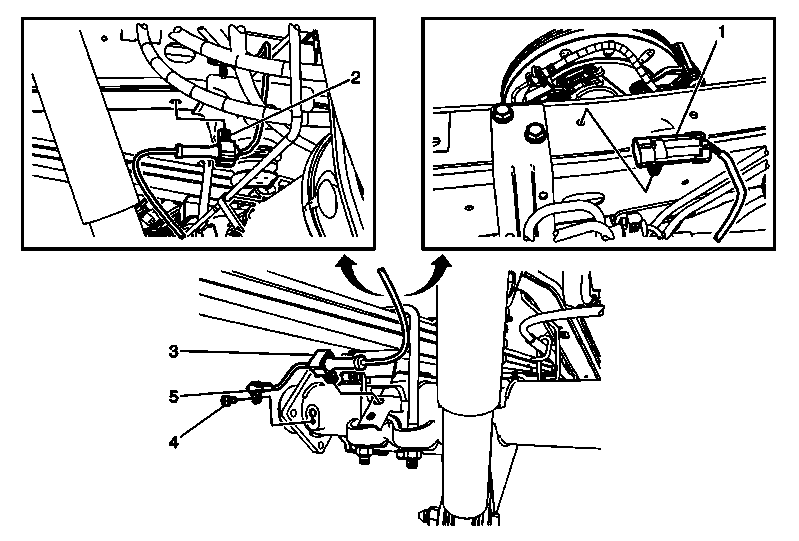 2
1
3
5
4