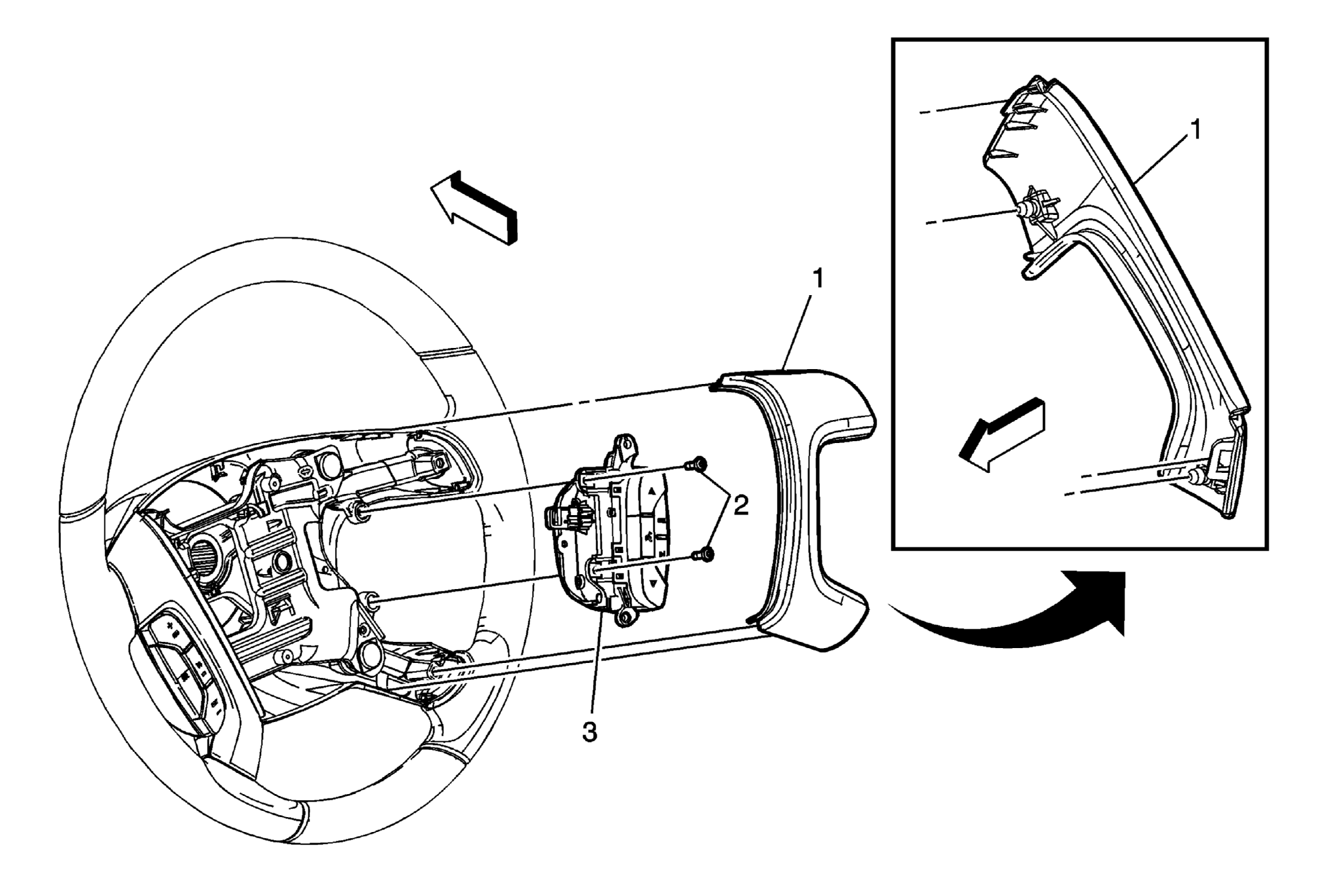 1
1
2
3