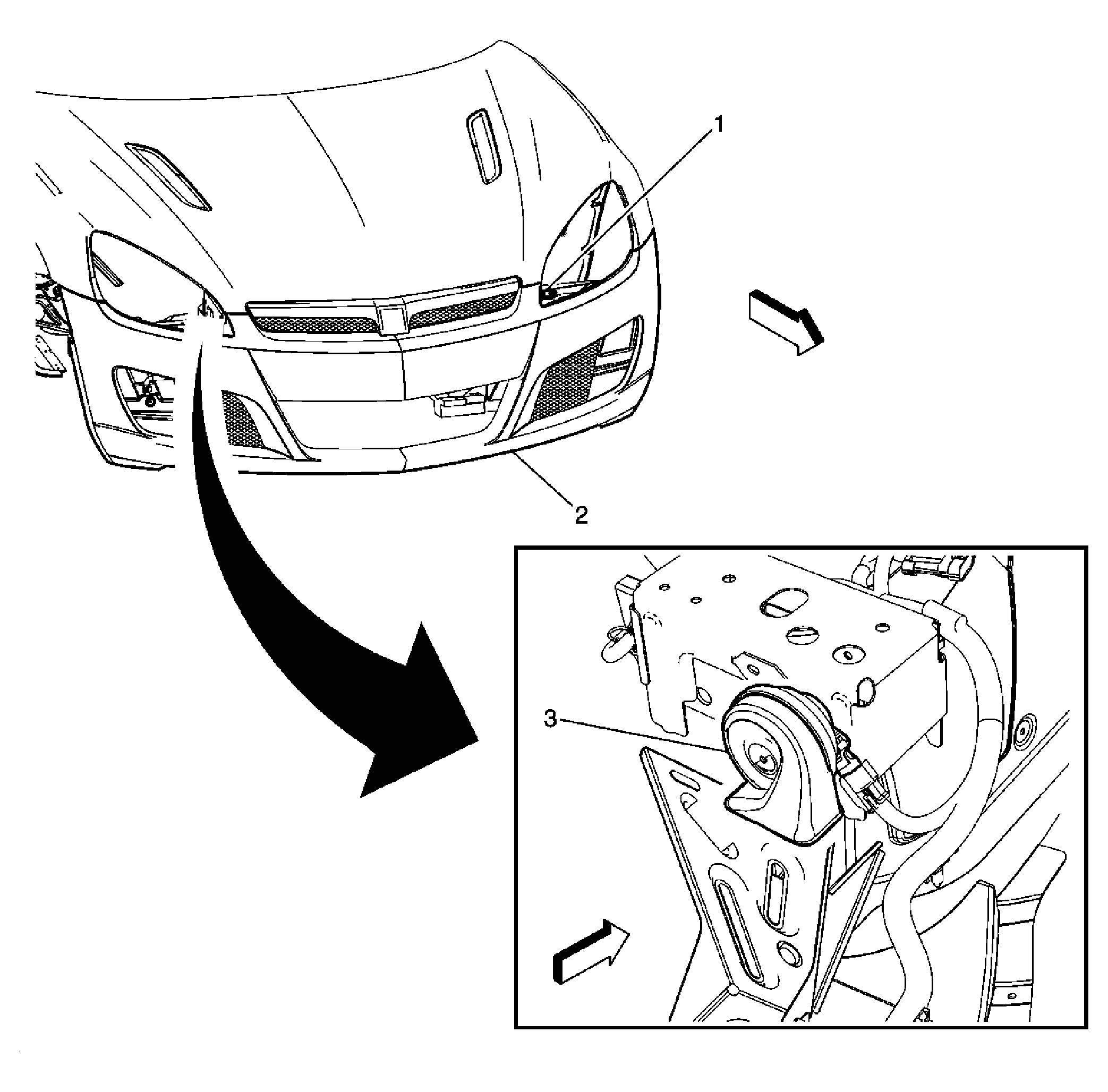 1
2
3