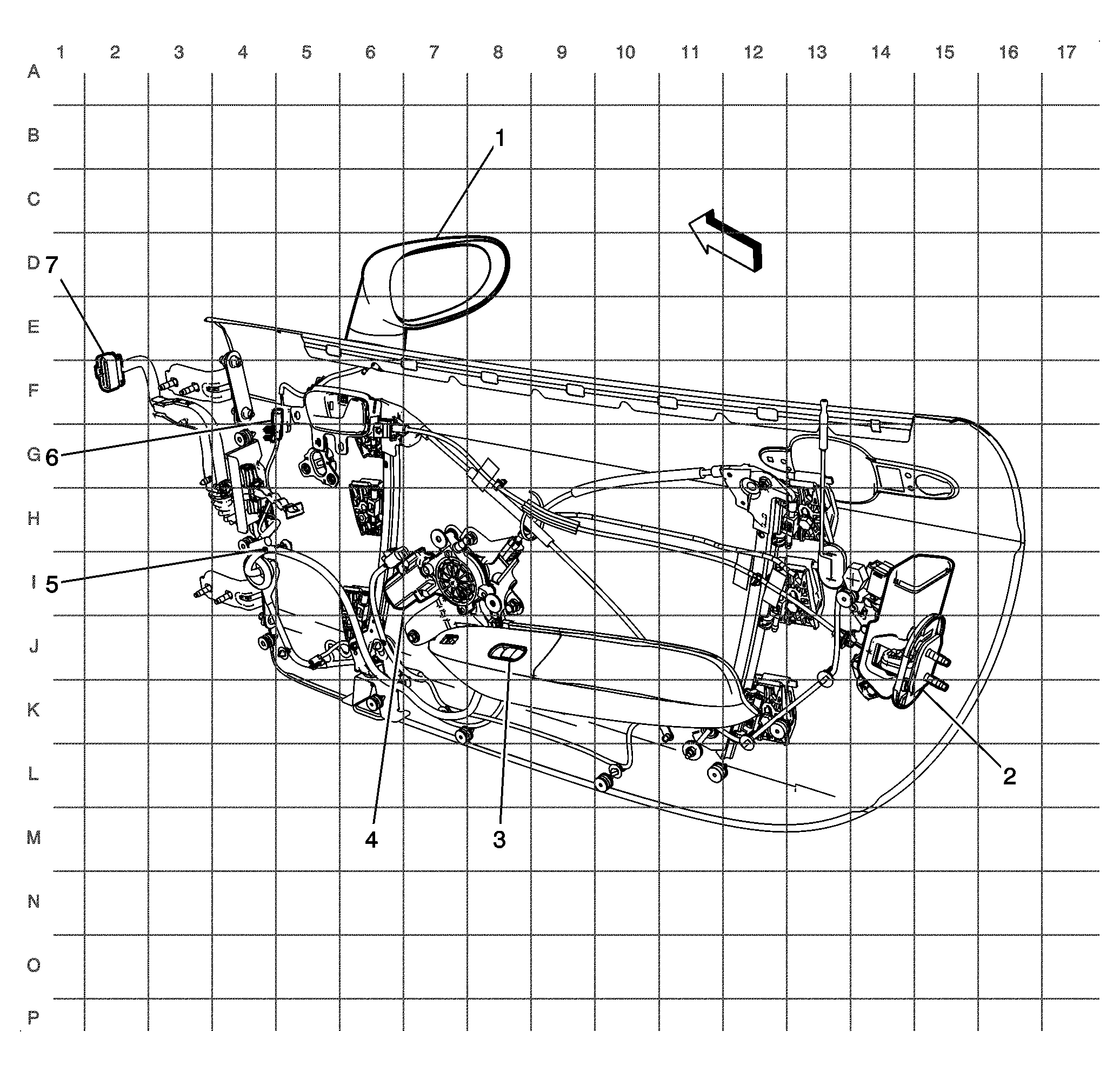 1 2 3 4 5 6 7 8 9 10 11 12 13 14 15 16 17

A
B
C
D
E
F
G
H
I
J
K
L
M
N
O
P

1
7
6
5
4
3
2