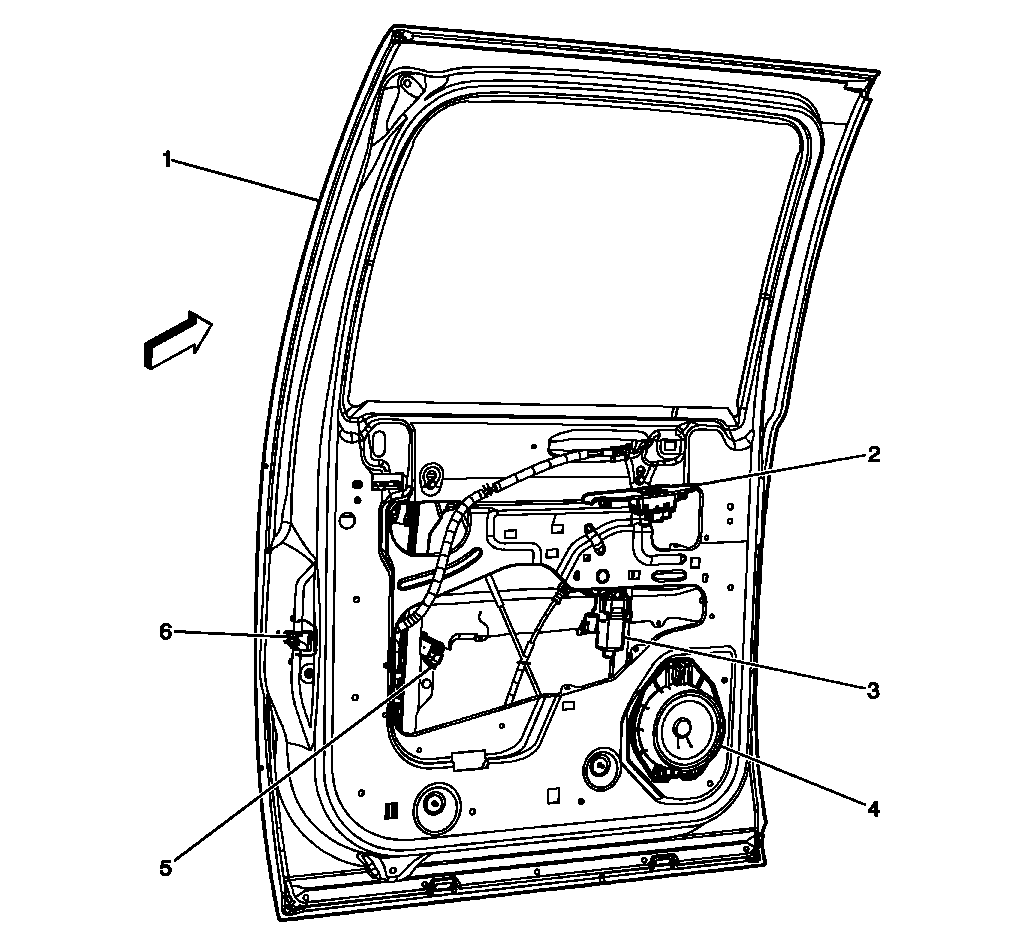 1
2
6
3
4
5