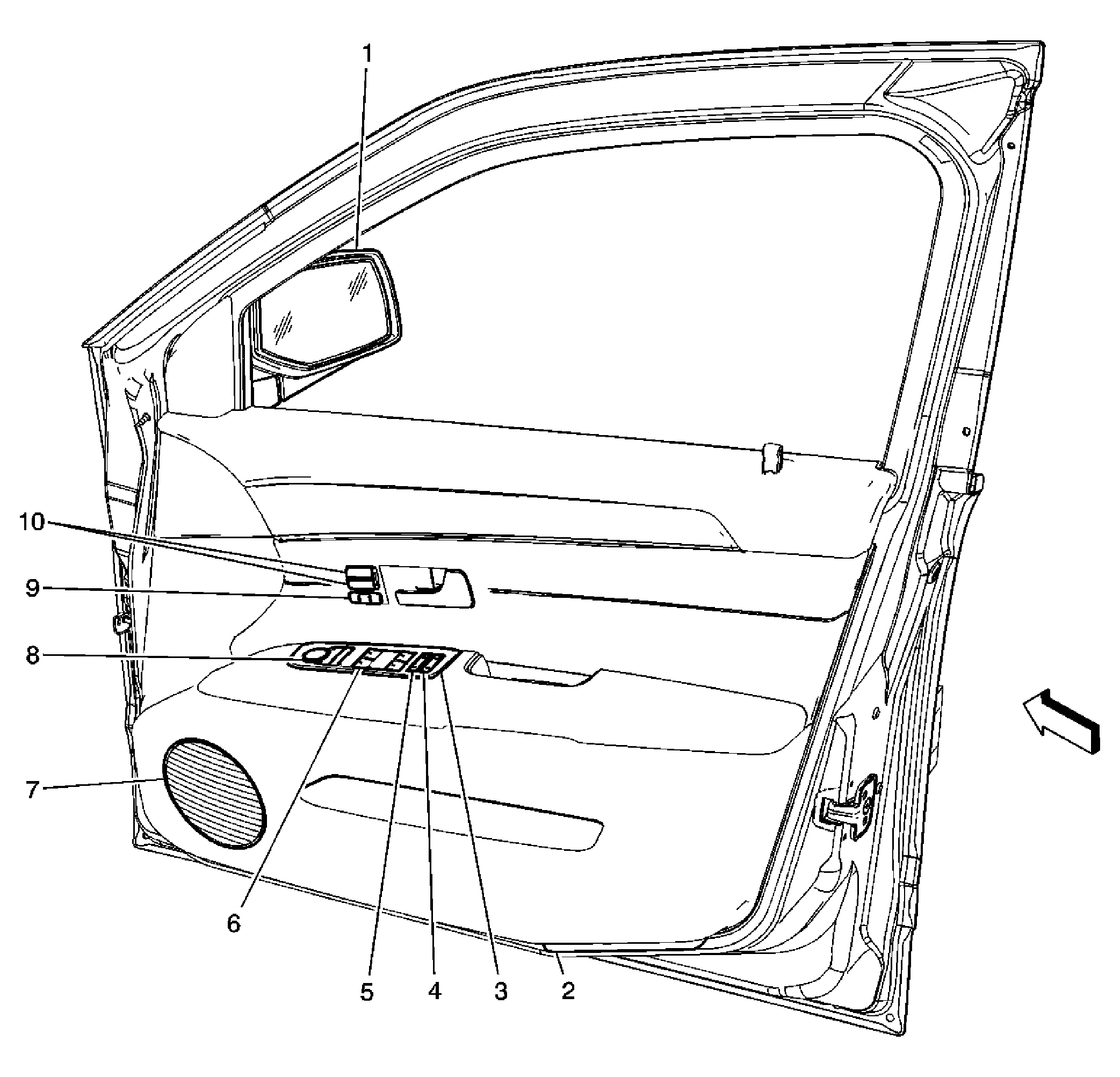 1
10
9
8
7
6
5
4
3
2