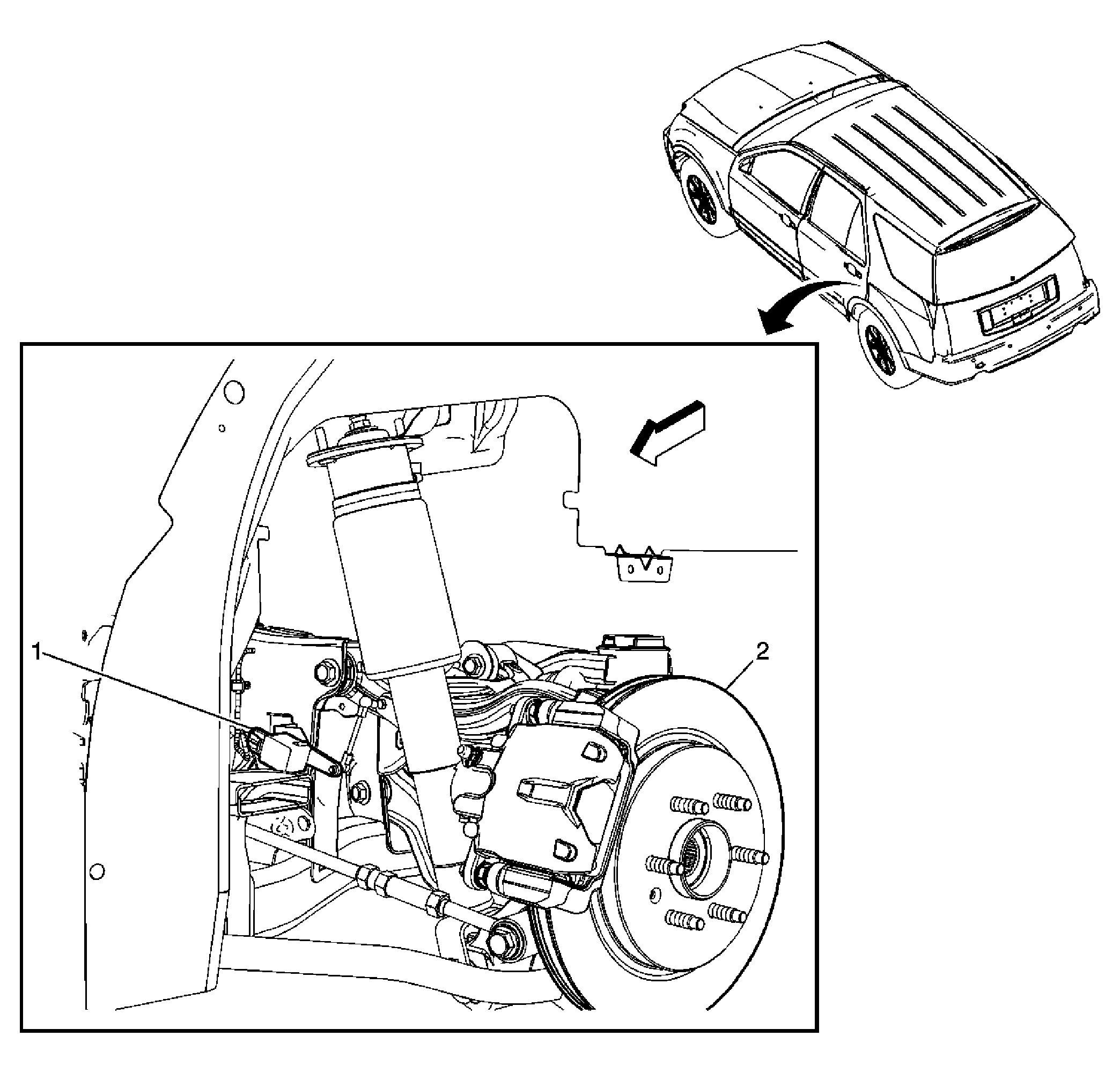 1
2