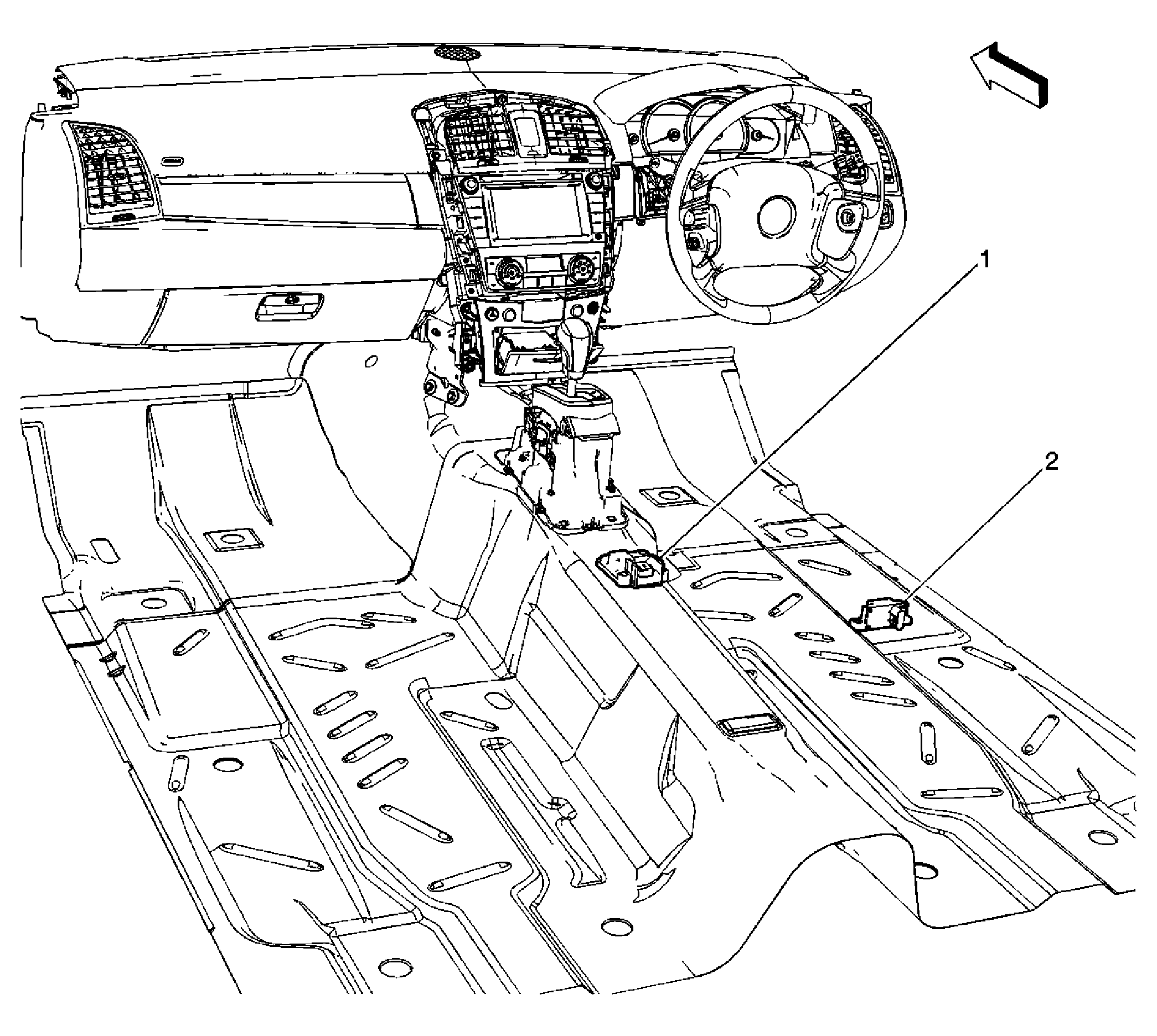 1
2