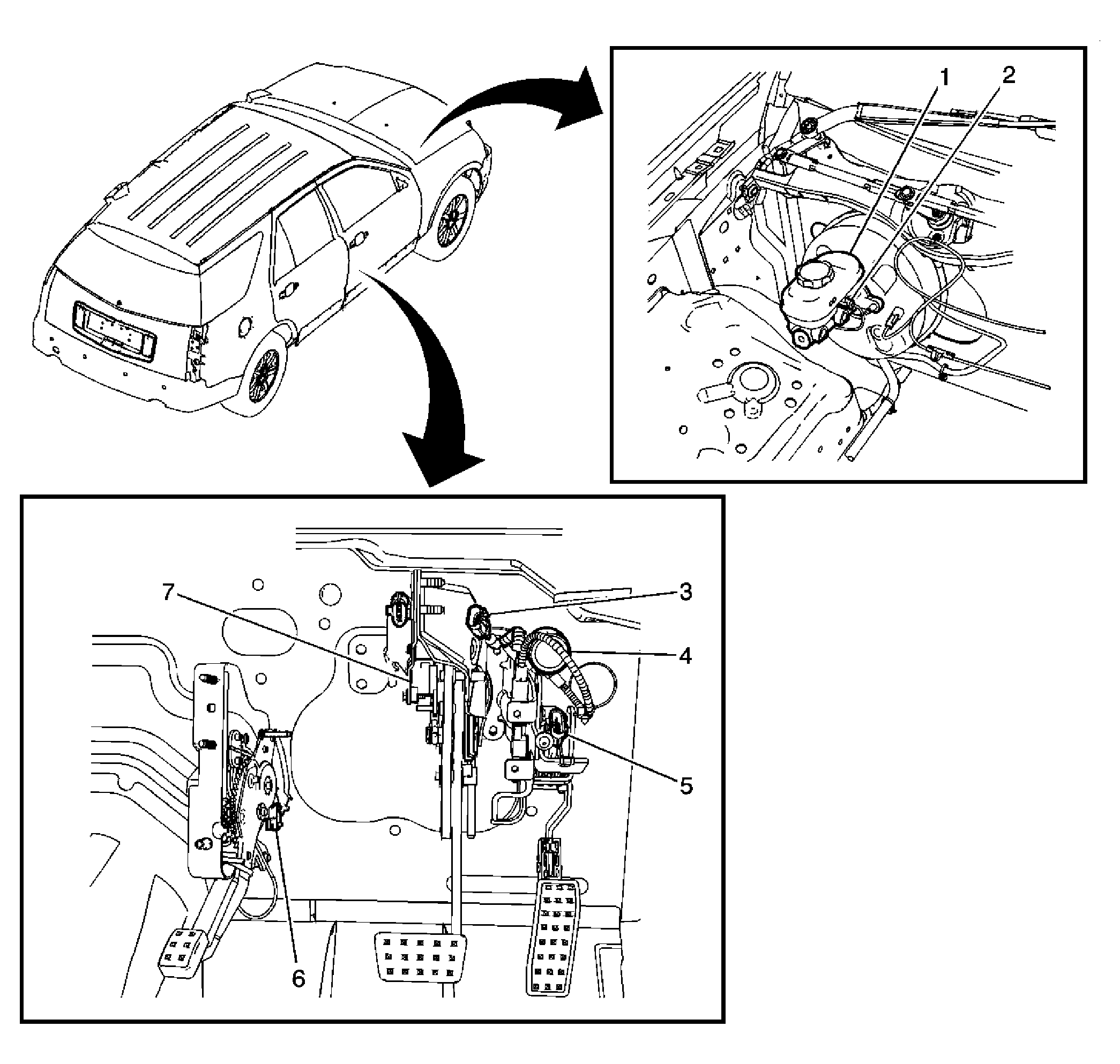 1
2
7
3
4
5
6